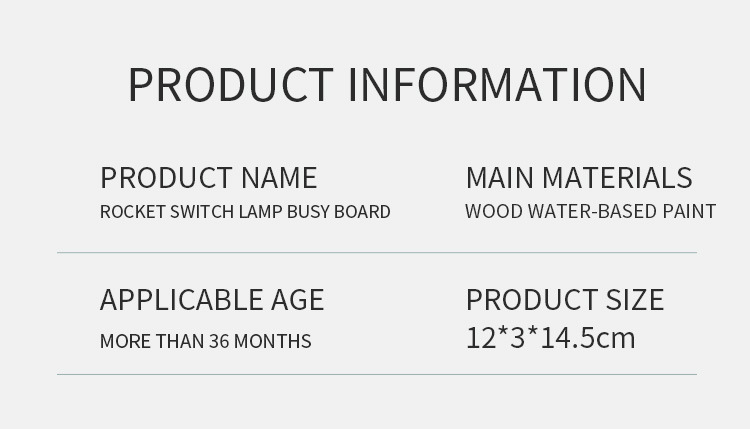 PRODUCT INFORMATION

PRODUCT NAME
ROCKET SWITCH LAMP BUSY BOARD

MAIN MATERIALS
WOOD WATER-BASED PAINT

APPLICABLE AGE
MORE THAN 36 MONTHS

PRODUCT SIZE
12*3*14.5cm