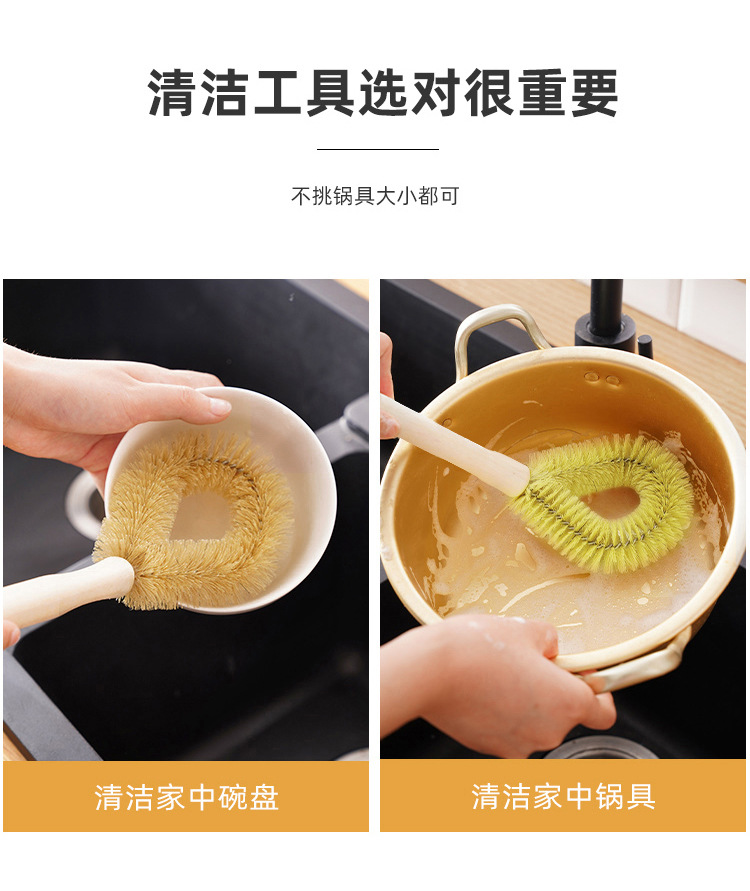 清洁工具选对很重要

不挑锅具大小都可

清洁家中碗盘

清洁家中锅具