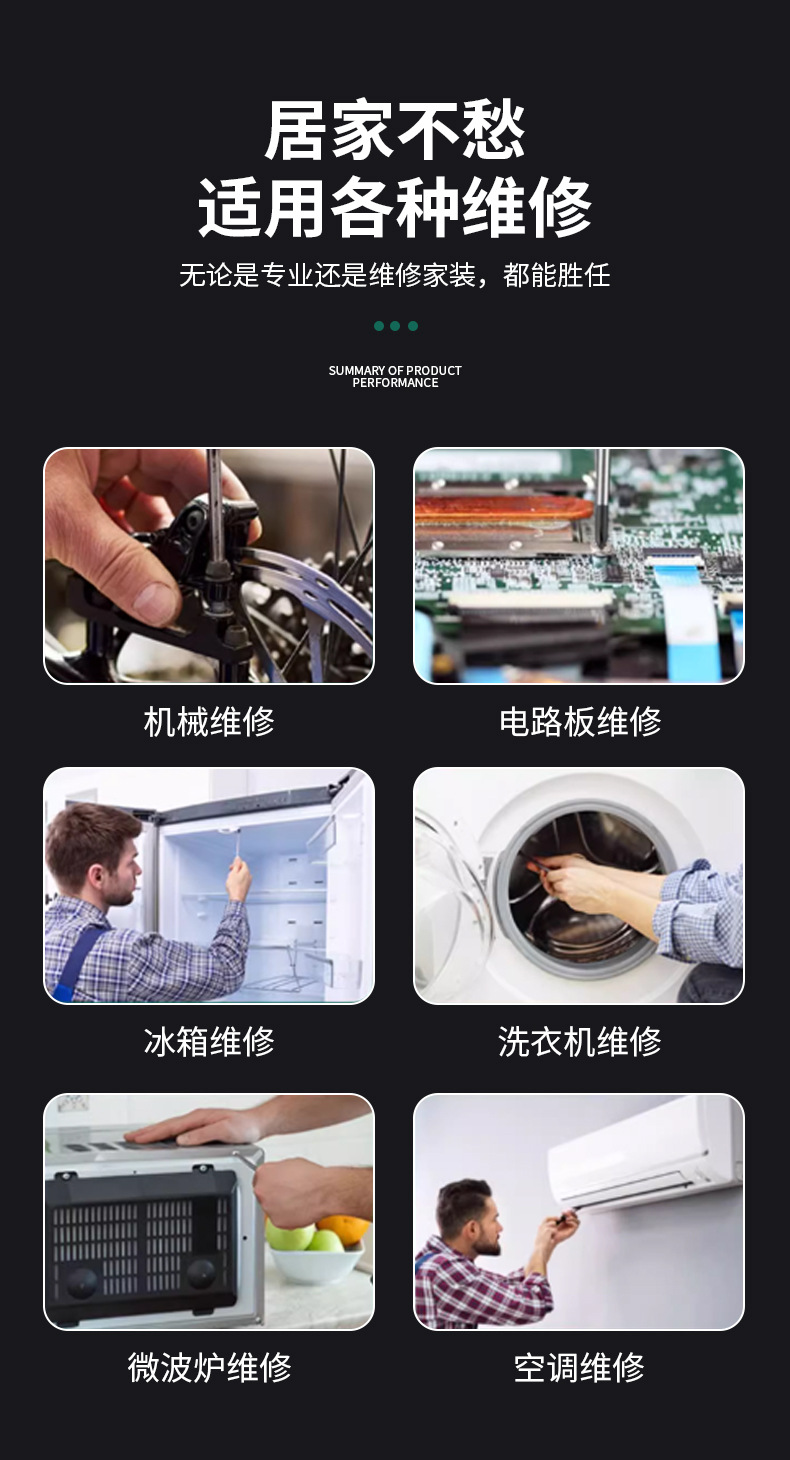 居家不愁
适用各种维修

无论是专业还是维修家装，都能胜任

SUMMARY OF PRODUCT PERFORMANCE

机械维修

电路板维修

冰箱维修

洗衣机维修

微波炉维修

空调维修