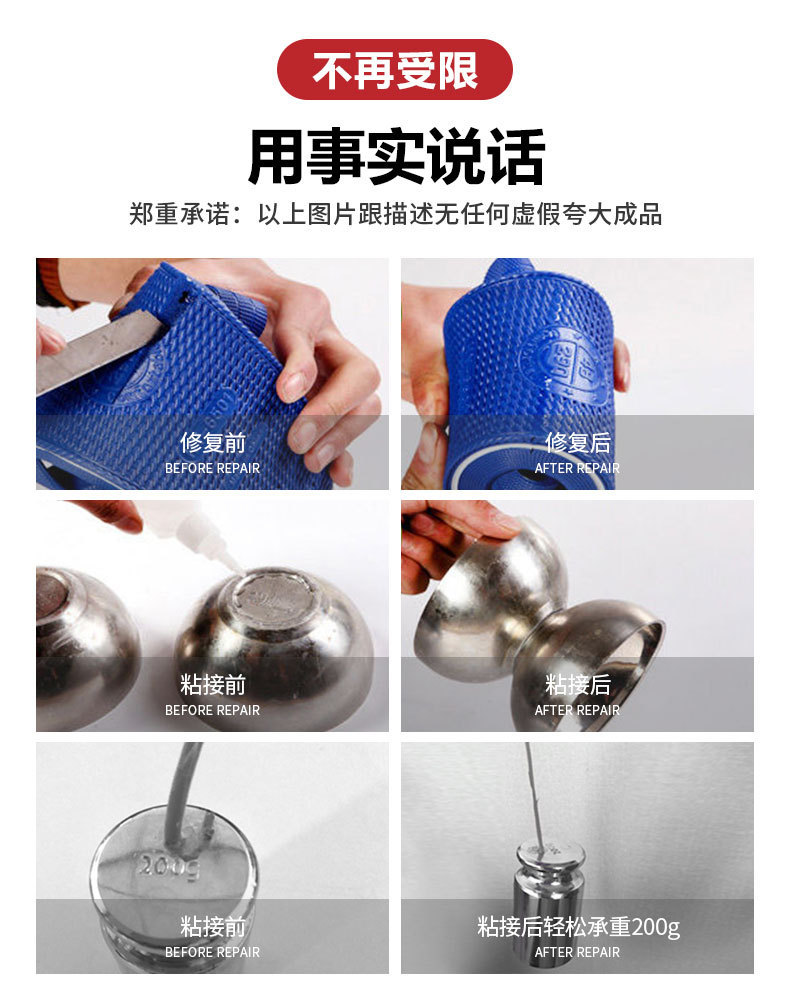 不再受限

用事实说话

郑重承诺：以上图片跟描述无任何虚假夸大成品

修复前
BEFORE REPAIR

修复后
AFTER REPAIR

粘接前
BEFORE REPAIR

粘接后
AFTER REPAIR

200g

粘接前
BEFORE REPAIR

粘接后轻松承重200g
AFTER REPAIR