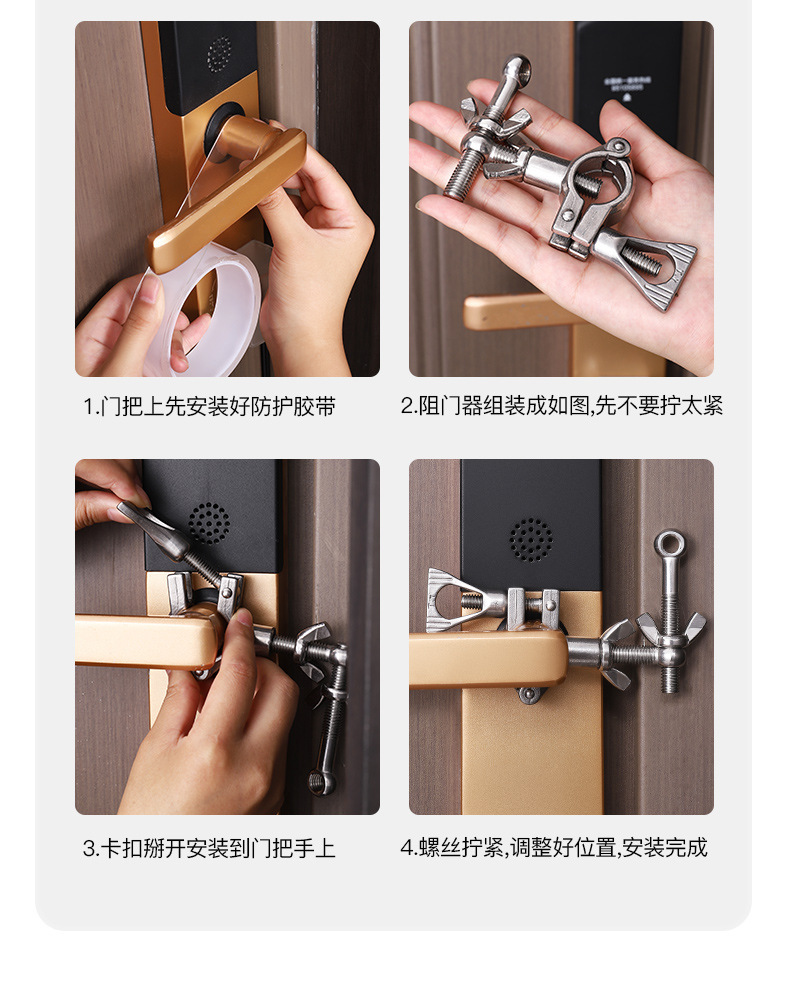 1.门把上先安装好防护胶带

2.阻门器组装成如图,先不要拧太紧

3.卡扣掰开安装到门把手上

4.螺丝拧紧,调整好位置,安装完成