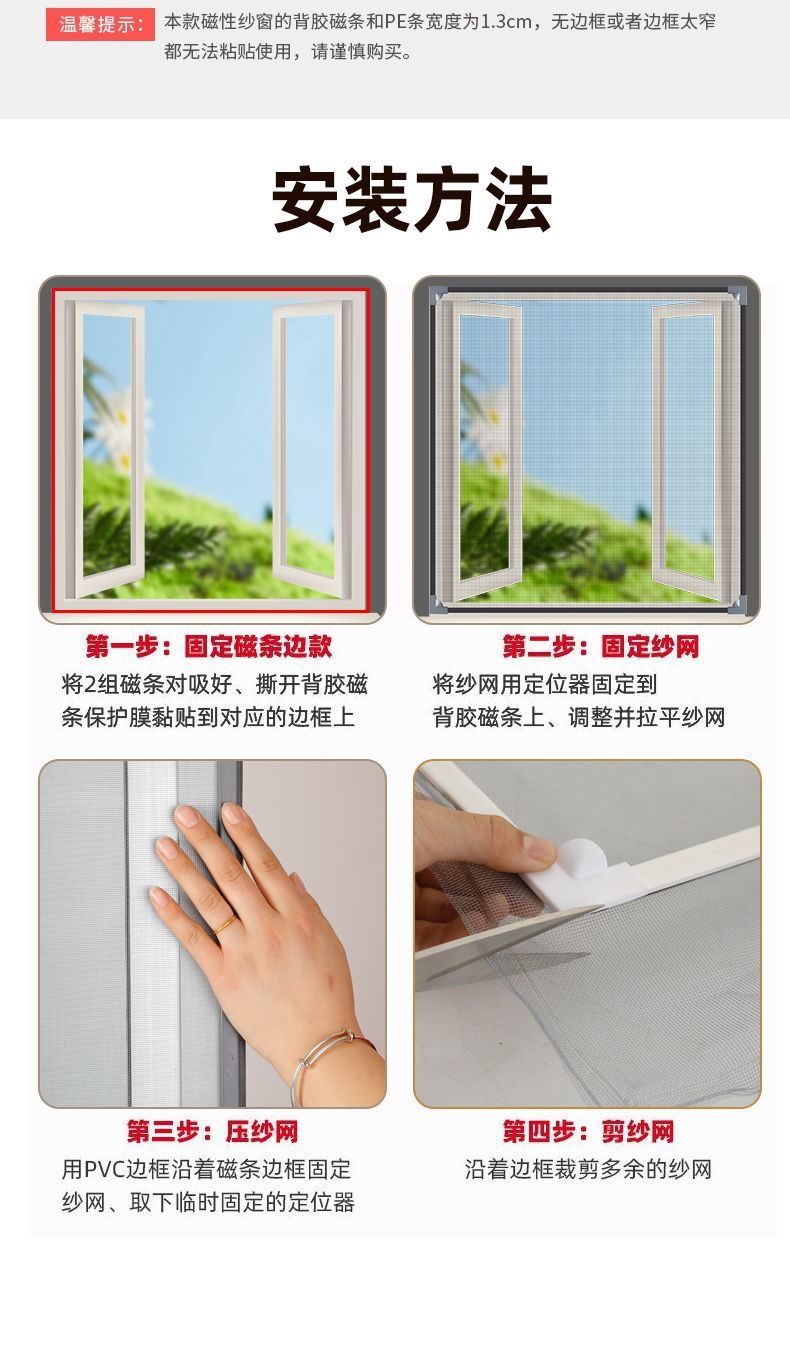 温馨提示： 本款磁性纱窗的背胶磁条和PE条宽度为1.3cm，无边框或者边框太窄都无法粘贴使用，请谨慎购买。

安装方法

第一步：固定磁条边款
将2组磁条对吸好、撕开背胶磁条保护膜黏贴到对应的边框上

第二步：固定纱网
将纱网用定位器固定到背胶磁条上、调整并拉平纱网

第三步：压纱网
用PVC边框沿着磁条边框固定纱网、取下临时固定的定位器

第四步：剪纱网
沿着边框裁剪多余的纱网