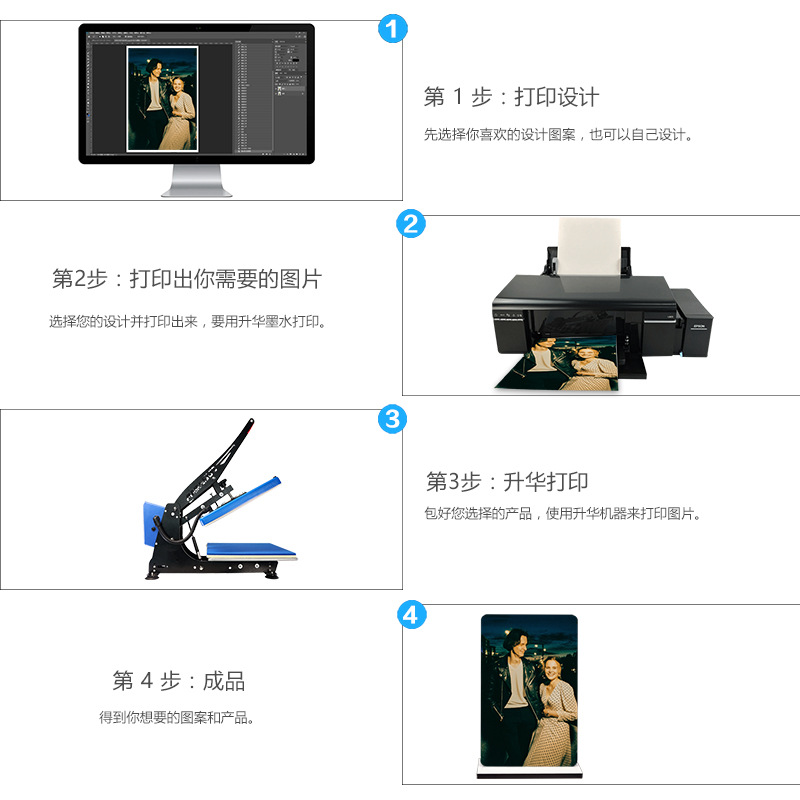 1

第 1 步：打印设计

先选择你喜欢的设计图案，也可以自己设计。

2

第2步：打印出你需要的图片

选择您的设计并打印出来，要用升华墨水打印。

EPSON

3

第3步：升华打印

包好您选择的产品，使用升华机器来打印图片。

4

第 4 步：成品

得到你想要的图案和产品。