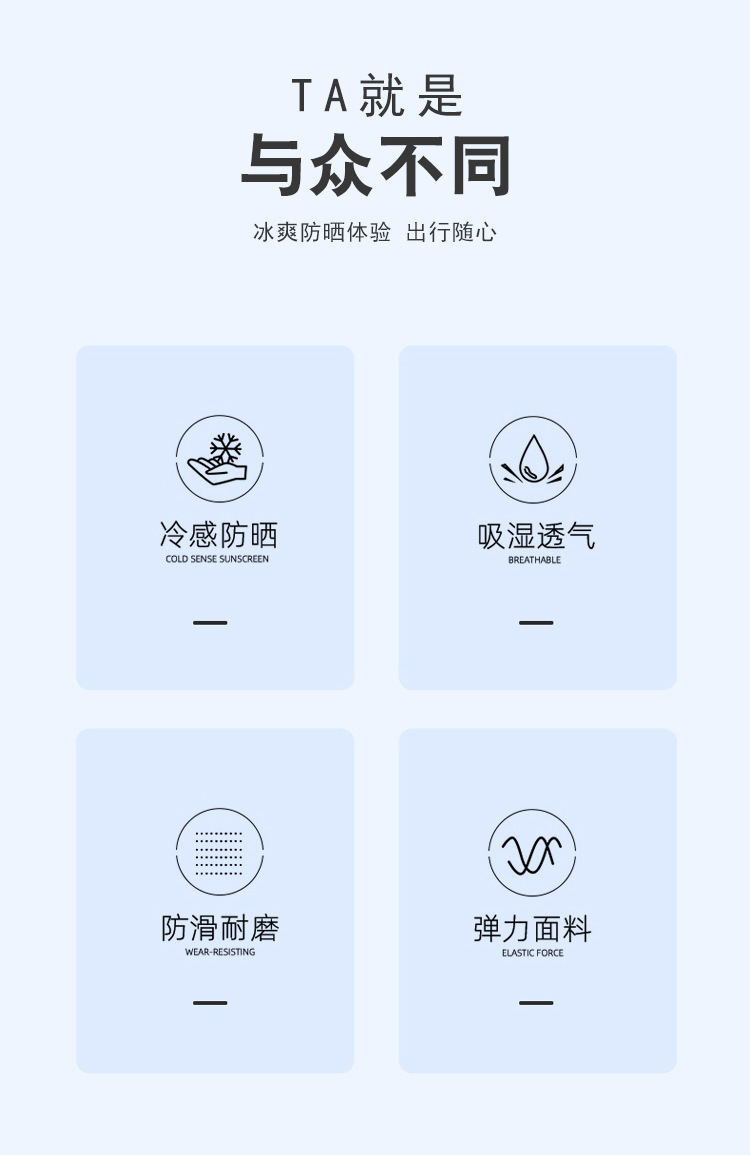 TA就是

与众不同

冰爽防晒体验 出行随心

冷感防晒
COLD SENSE SUNSCREEN

-

吸湿透气
BREATHABLE

-

防滑耐磨
WEAR-RESISTING

-

弹力面料
ELASTIC FORCE

-