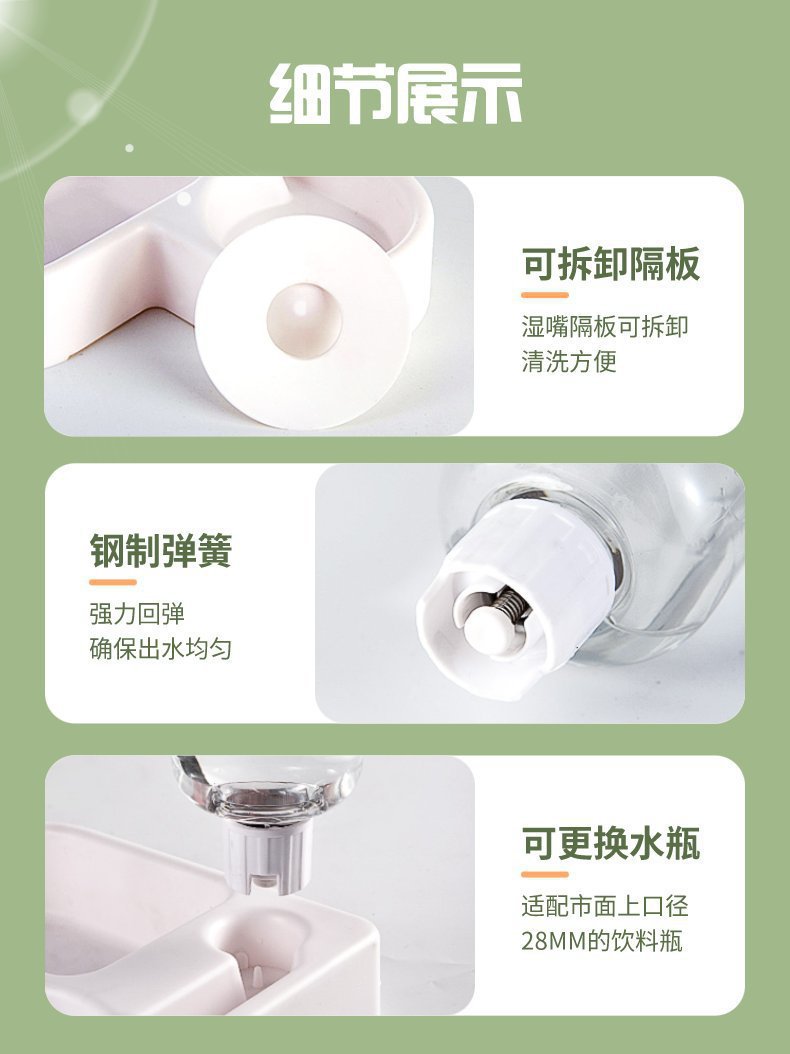 细节展示

可拆卸隔板

湿嘴隔板可拆卸
清洗方便

钢制弹簧

强力回弹
确保出水均匀

可更换水瓶

适配市面上口径
28MM的饮料瓶