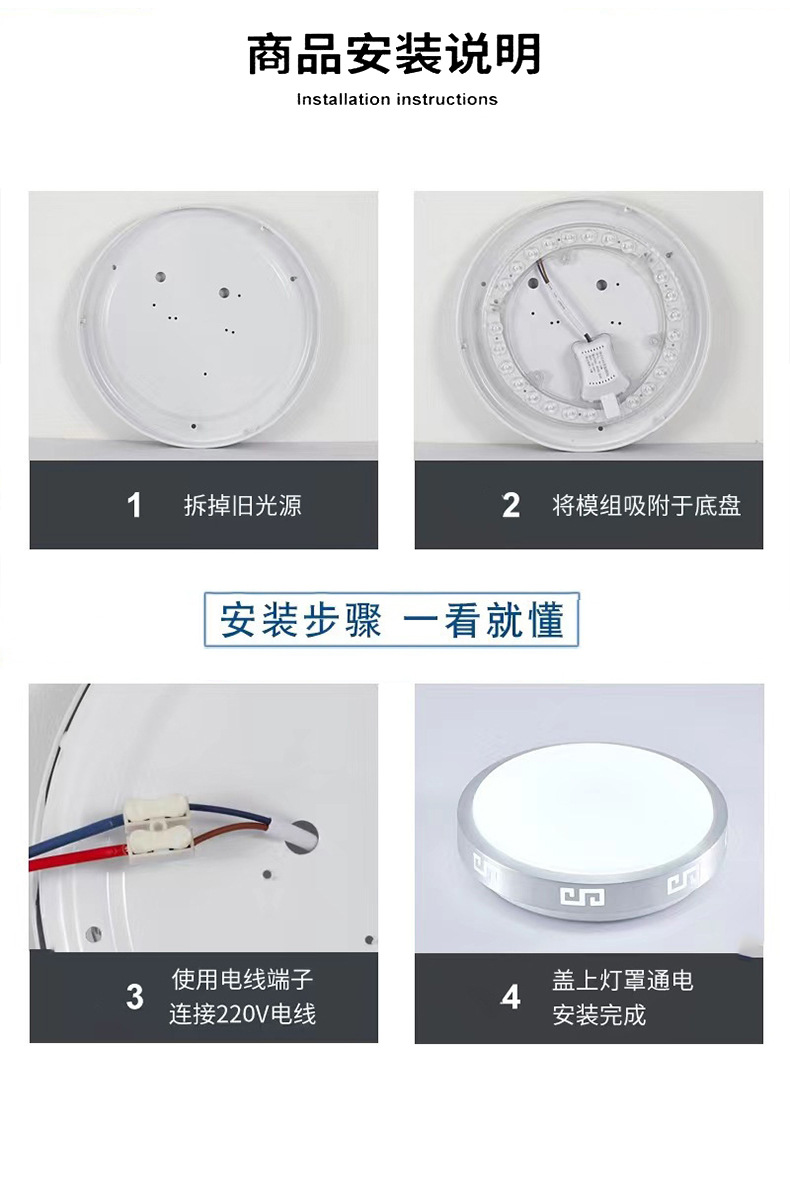 商品安装说明
Installation instructions

1 拆掉旧光源

2 将模组吸附于底盘

安装步骤 一看就懂

3 使用电线端子 连接220V电线

4 盖上灯罩通电 安装完成