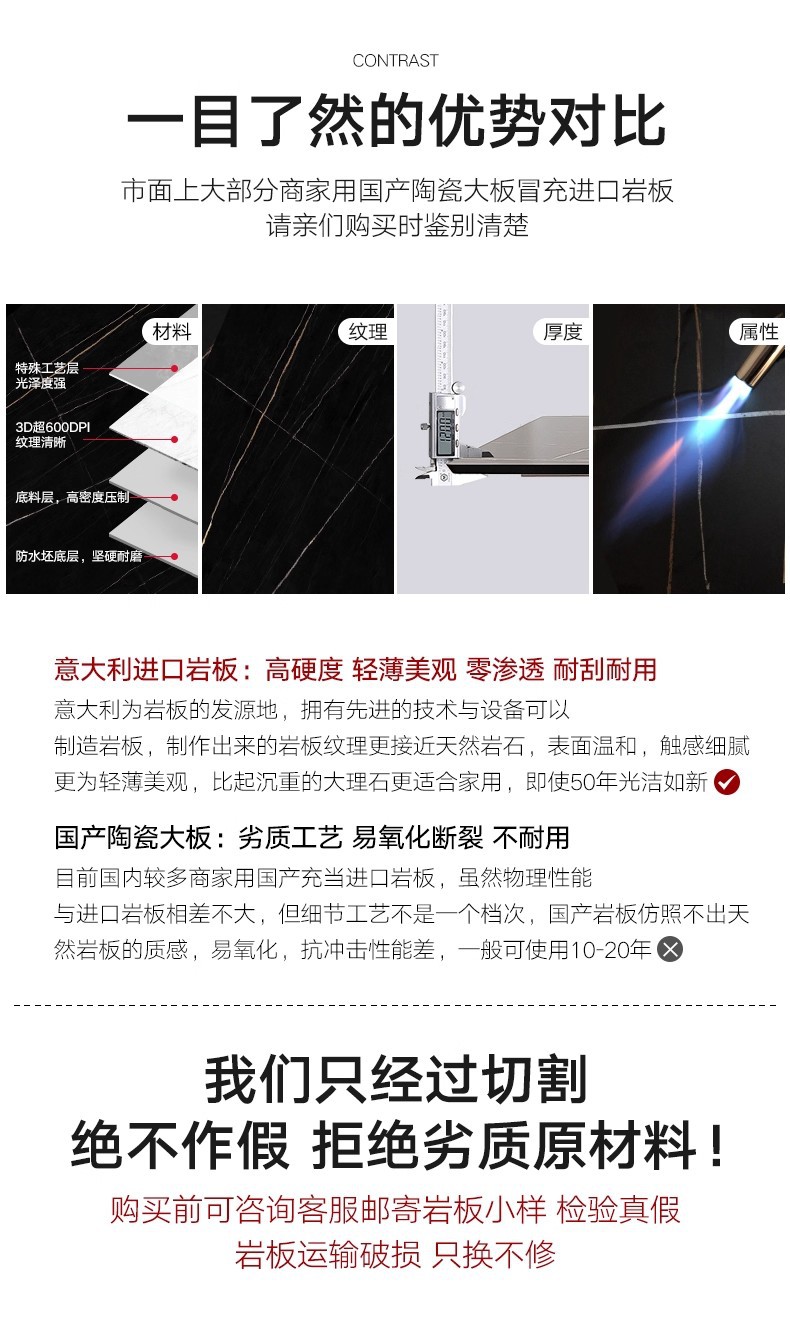 CONTRAST

一目了然的优势对比

市面上大部分商家用国产陶瓷大板冒充进口岩板
请亲们购买时鉴别清楚

材料

特殊工艺层
光泽度强

3D超600DPI
纹理清晰

底料层，高密度压制

防水坯底层，坚硬耐磨

纹理

厚度

属性

意大利进口岩板：高硬度 轻薄美观 零渗透 耐刮耐用

意大利为岩板的发源地，拥有先进的技术与设备可以制造岩板，制作出来的岩板纹理更接近天然岩石，表面温和，触感细腻更为轻薄美观，比起沉重的大理石更适合家用，即使50年光洁如新

国产陶瓷大板：劣质工艺 易氧化断裂 不耐用

目前国内较多商家用国产充当进口岩板，虽然物理性能与进口岩板相差不大，但细节工艺不是一个档次，国产岩板仿照不出天然岩板的质感，易氧化，抗冲击性能差，一般可使用10-20年

我们只经过切割
绝不作假 拒绝劣质原材料！

购买前可咨询客服邮寄岩板小样 检验真假
岩板运输破损 只换不修