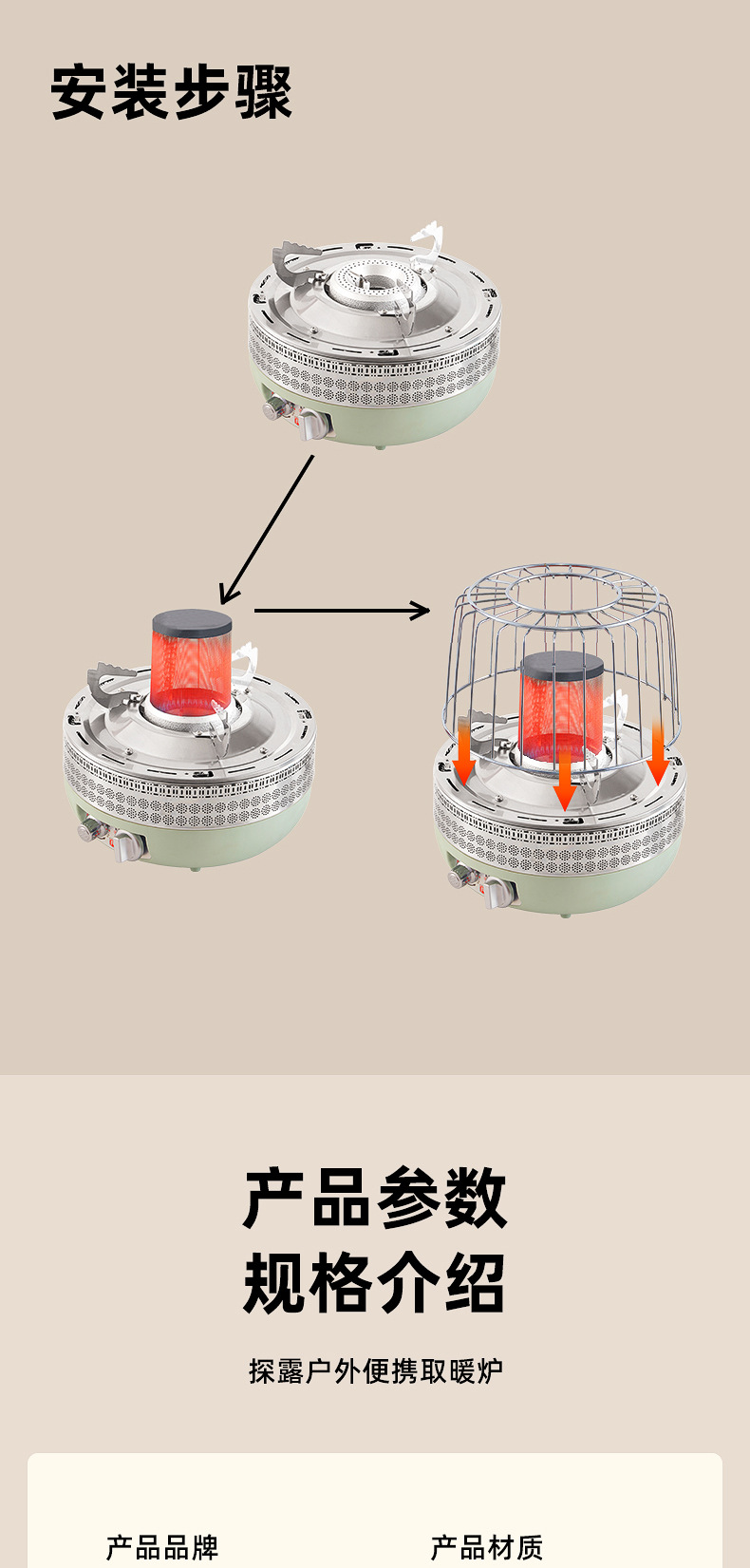 安装步骤

产品参数
规格介绍

探露户外便携取暖炉

产品品牌

产品材质