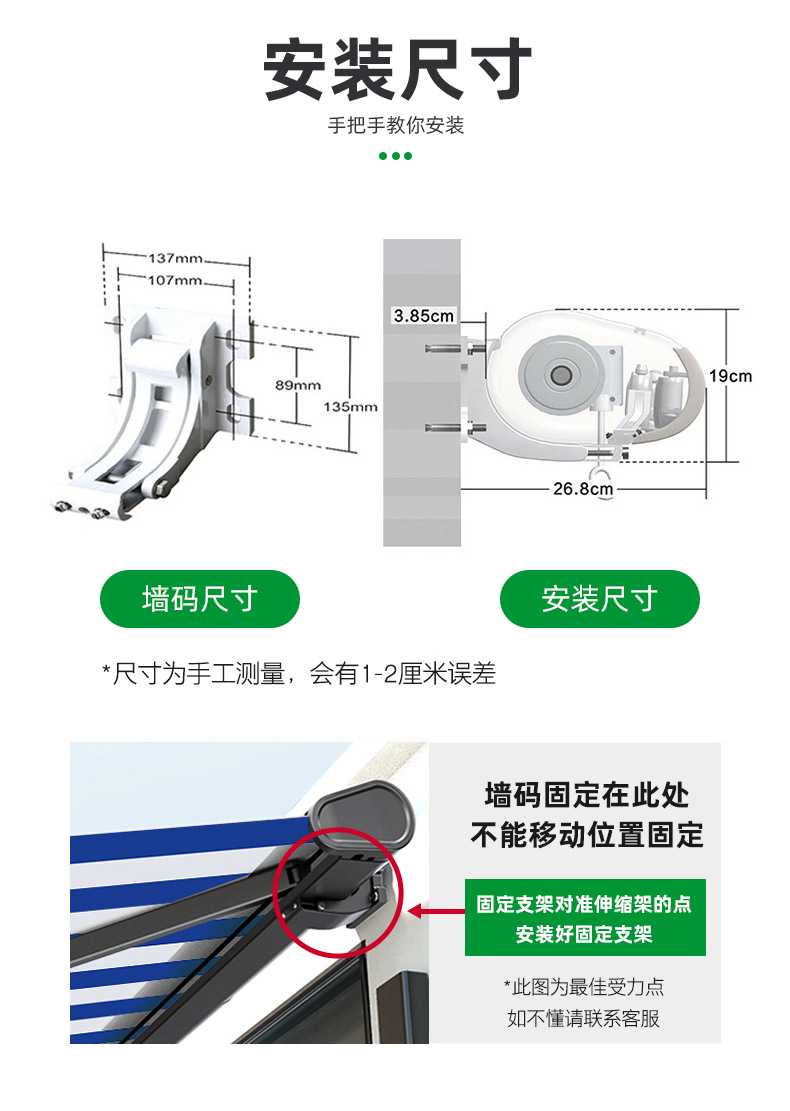 安装尺寸

手把手教你安装

137mm
107mm
89mm
135mm

3.85cm
19cm
26.8cm

墙码尺寸

安装尺寸

*尺寸为手工测量，会有1-2厘米误差

墙码固定在此处
不能移动位置固定

固定支架对准伸缩架的点
安装好固定支架

*此图为最佳受力点
如不懂请联系客服