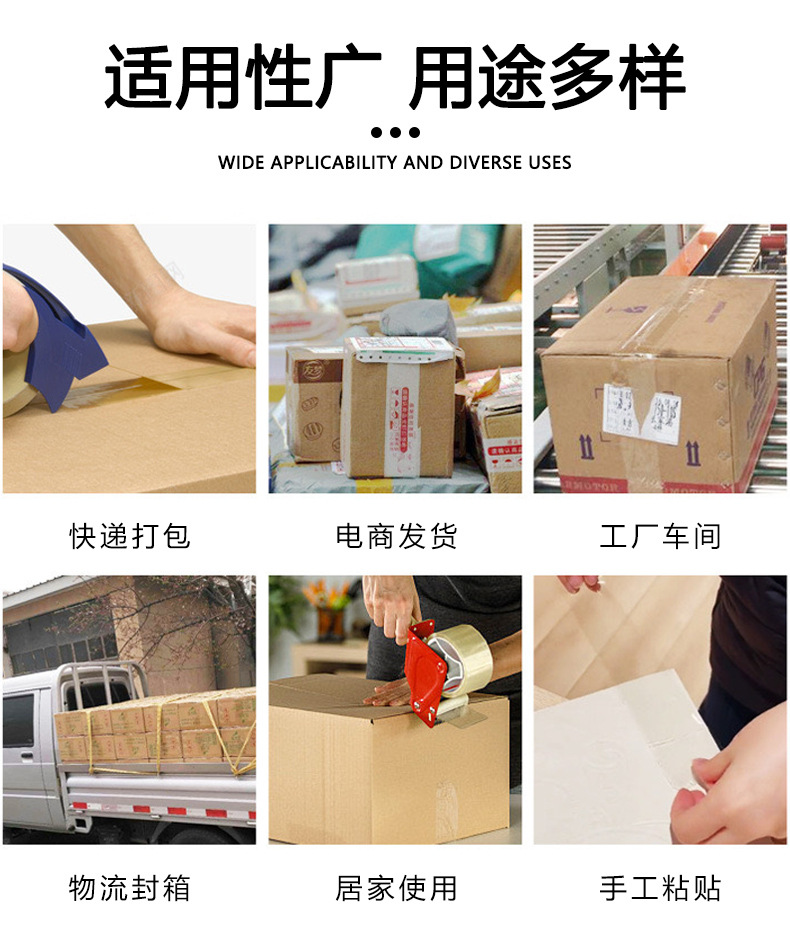 适用性广 用途多样

WIDE APPLICABILITY AND DIVERSE USES

快递打包

电商发货

工厂车间

物流封箱

居家使用

手工粘贴