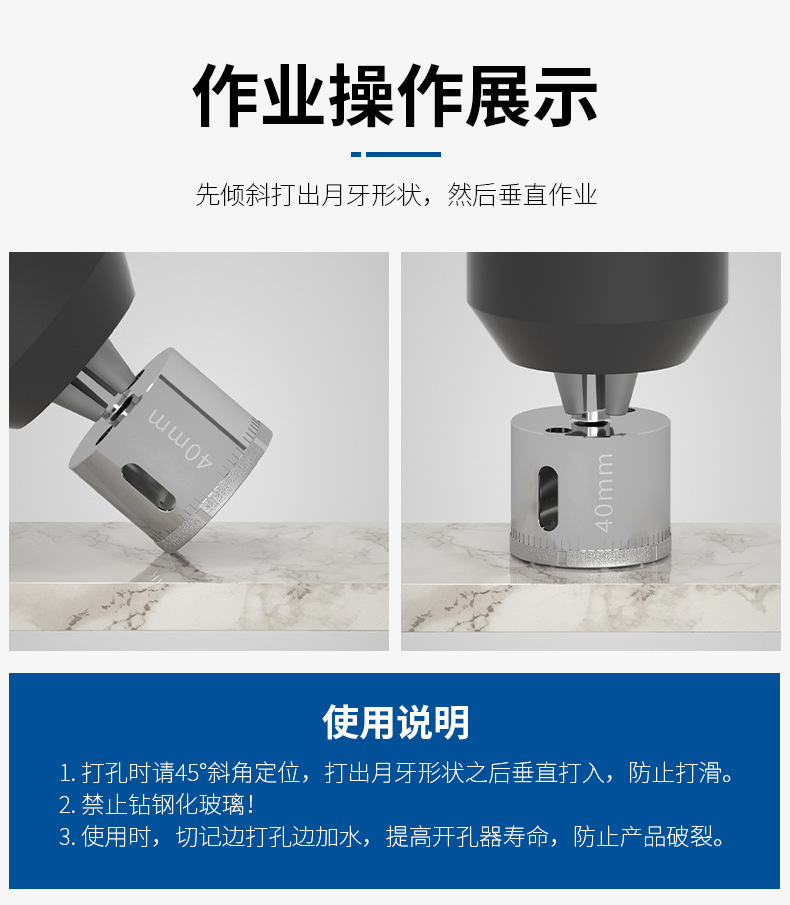 作业操作展示

先倾斜打出月牙形状，然后垂直作业

40mm

40mm

使用说明

1. 打孔时请45°斜角定位，打出月牙形状之后垂直打入，防止打滑。
2. 禁止钻钢化玻璃！
3. 使用时，切记边打孔边加水，提高开孔器寿命，防止产品破裂。