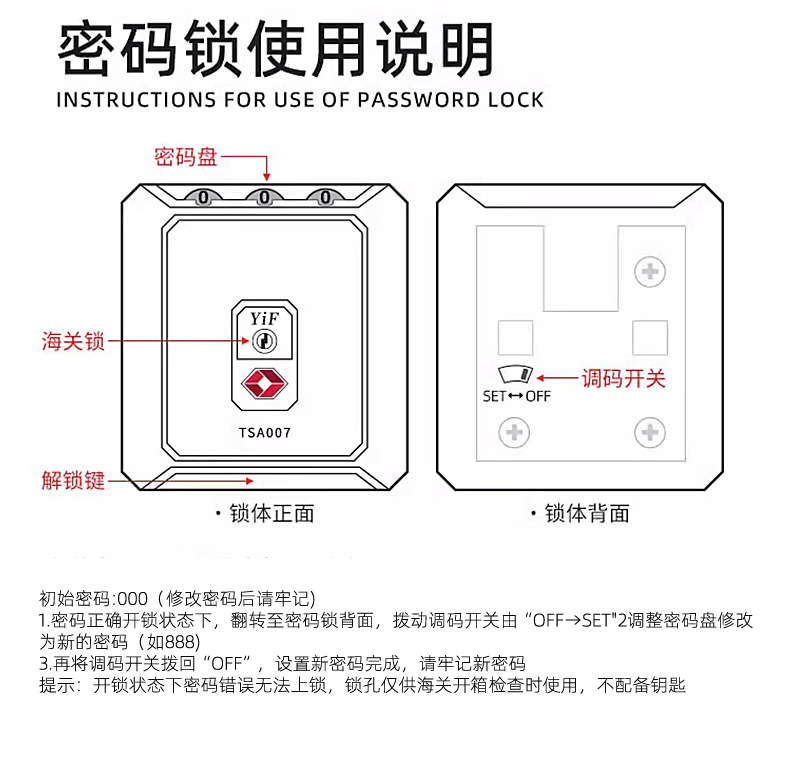 密码锁使用说明
INSTRUCTIONS FOR USE OF PASSWORD LOCK

密码盘
0 0 0
海关锁
YiF
TSA007
解锁键
· 锁体正面

调码开关
SET↔OFF
· 锁体背面

初始密码:000（修改密码后请牢记）
1.密码正确开锁状态下，翻转至密码锁背面，拨动调码开关由“OFF→SET"2调整密码盘修改为新的密码（如888)
3.再将调码开关拨回“OFF”，设置新密码完成，请牢记新密码
提示：开锁状态下密码错误无法上锁，锁孔仅供海关开箱检查时使用，不配备钥匙