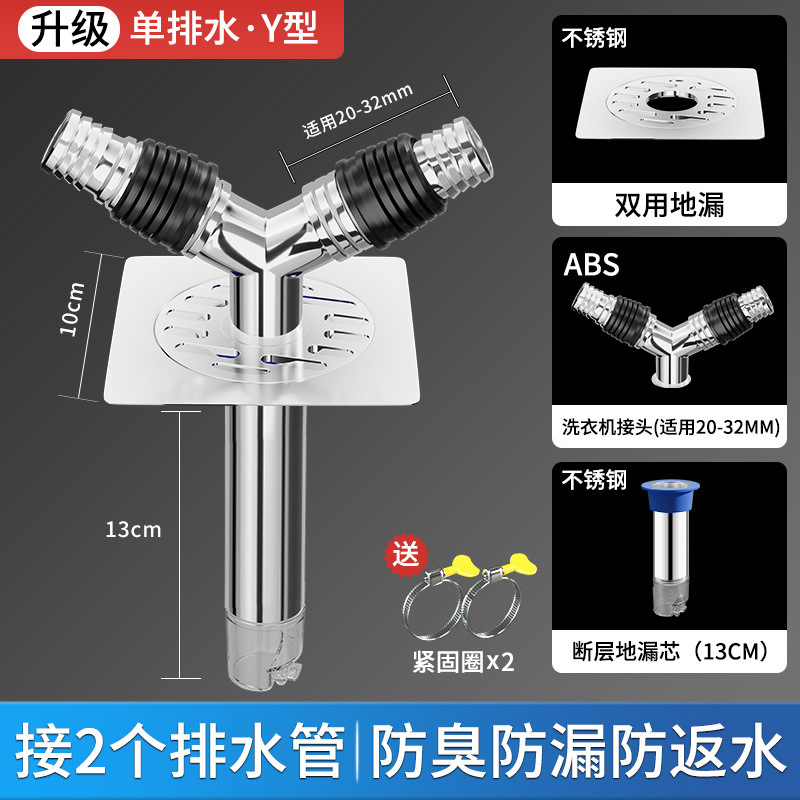 升级 单排水·Y型

适用20-32mm

10cm

13cm

送

紧固圈x2

不锈钢

双用地漏

ABS

洗衣机接头(适用20-32MM)

不锈钢

断层地漏芯（13CM）

接2个排水管 | 防臭防漏防返水