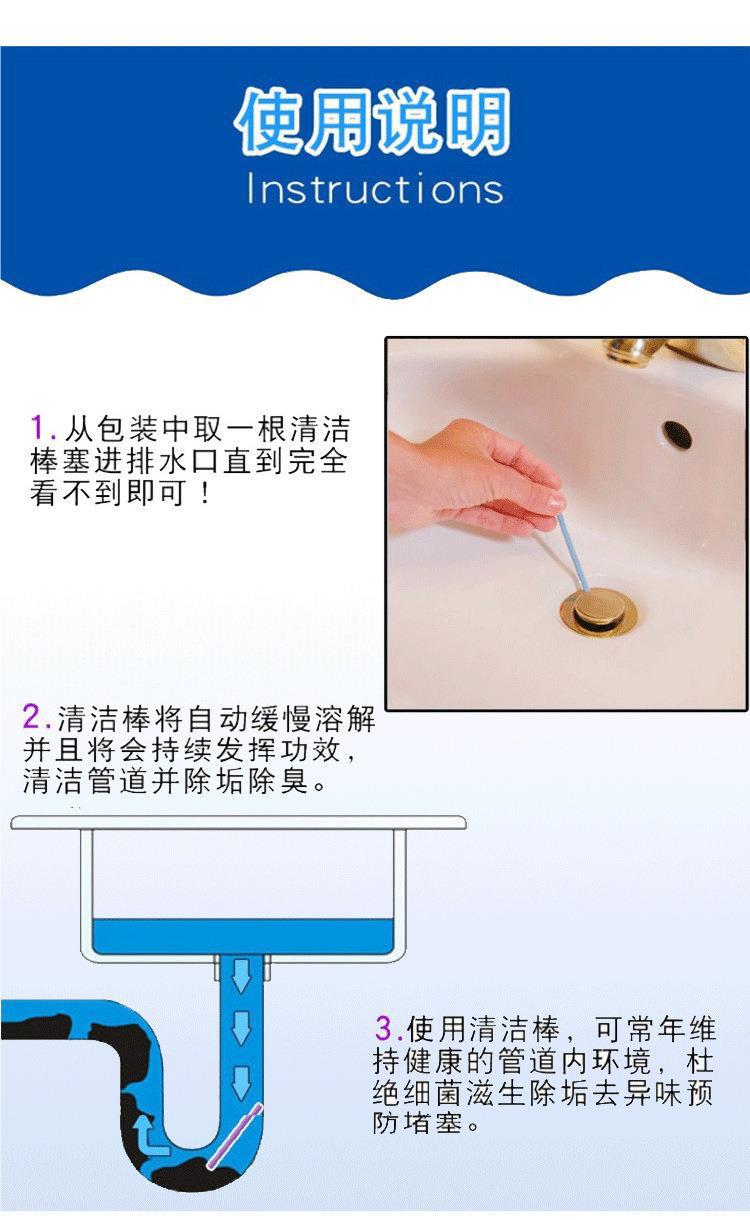 使用说明
Instructions

1.从包装中取一根清洁棒塞进排水口直到完全看不到即可！

2.清洁棒将自动缓慢溶解并且将会持续发挥功效，清洁管道并除垢除臭。

3.使用清洁棒，可常年维持健康的管道内环境，杜绝细菌滋生除垢去异味预防堵塞。