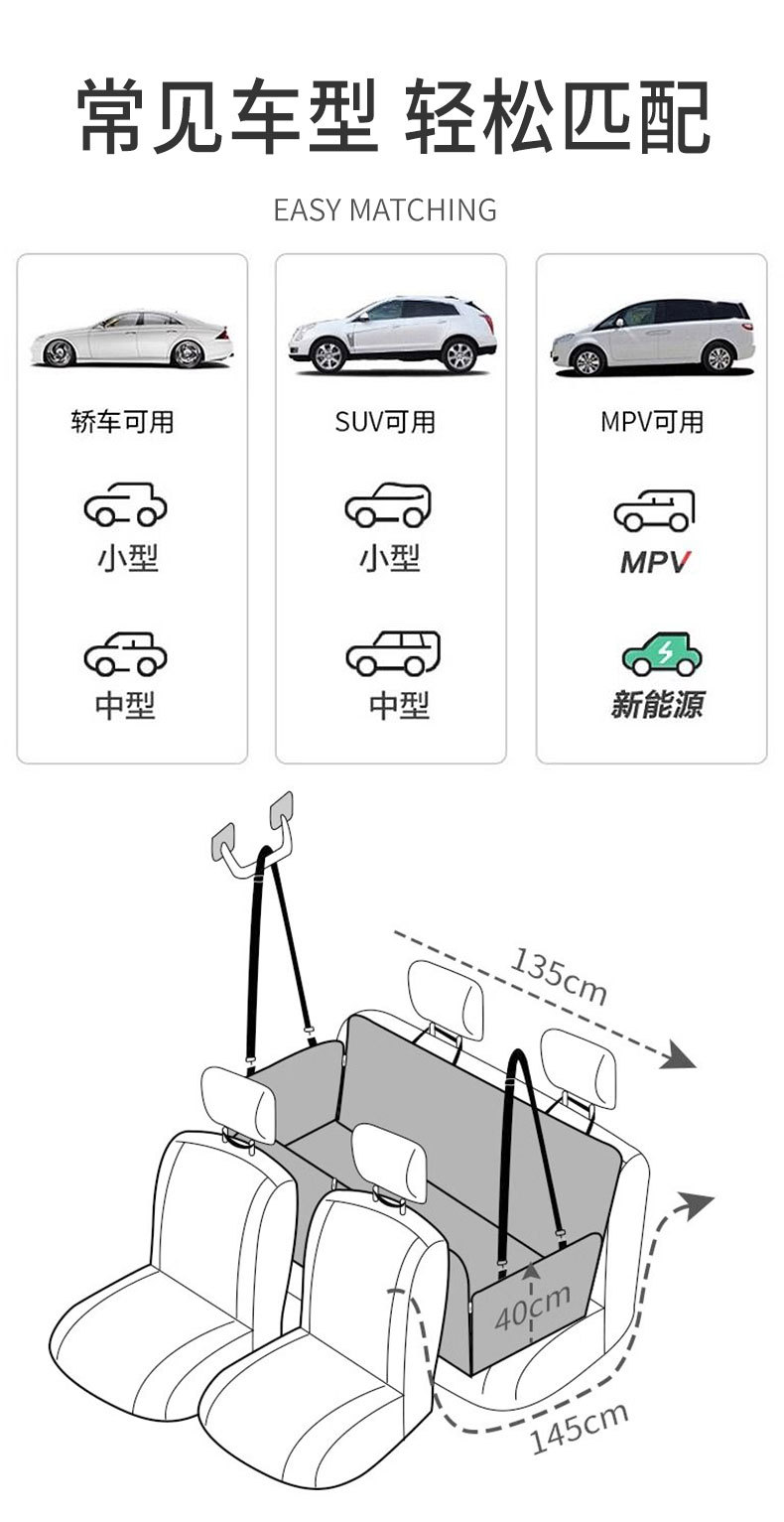 常见车型 轻松匹配

EASY MATCHING

轿车可用

小型

中型

SUV可用

小型

中型

MPV可用

MPV

新能源

135cm

40cm

145cm