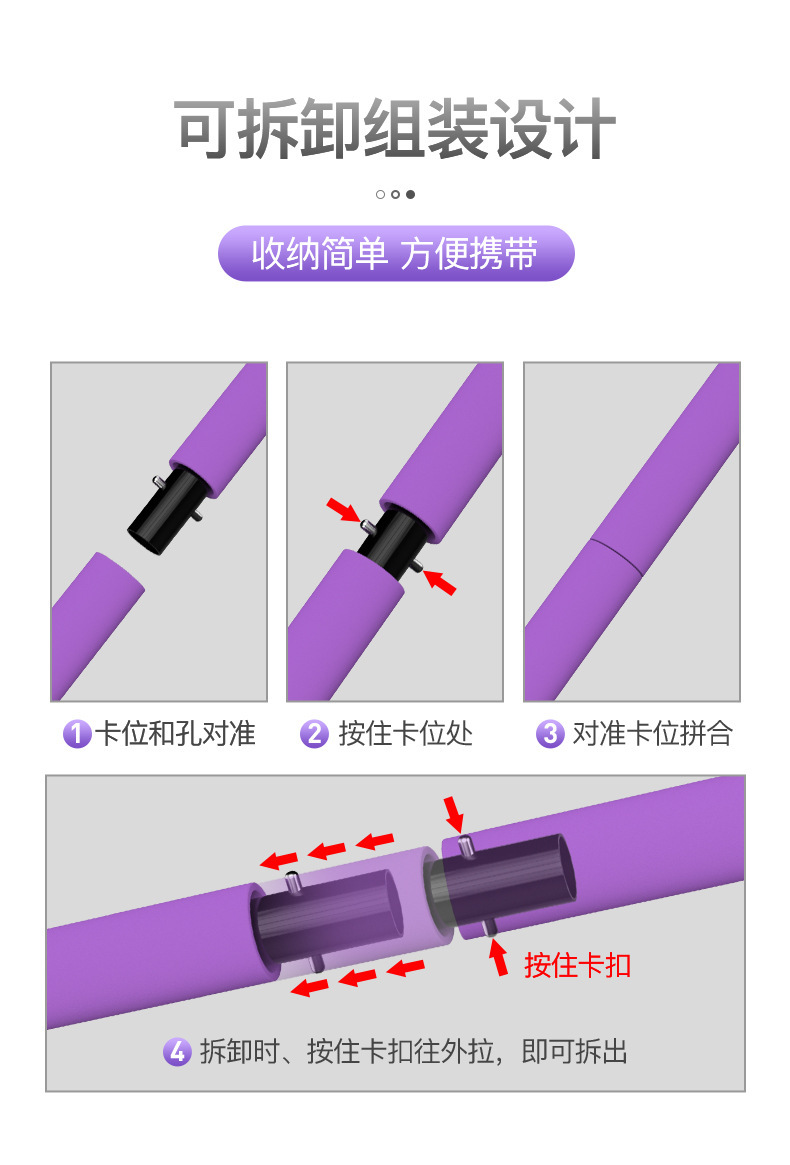 可拆卸组装设计

收纳简单 方便携带

1 卡位和孔对准

2 按住卡位处

3 对准卡位拼合

按住卡扣

4 拆卸时、按住卡扣往外拉，即可拆出