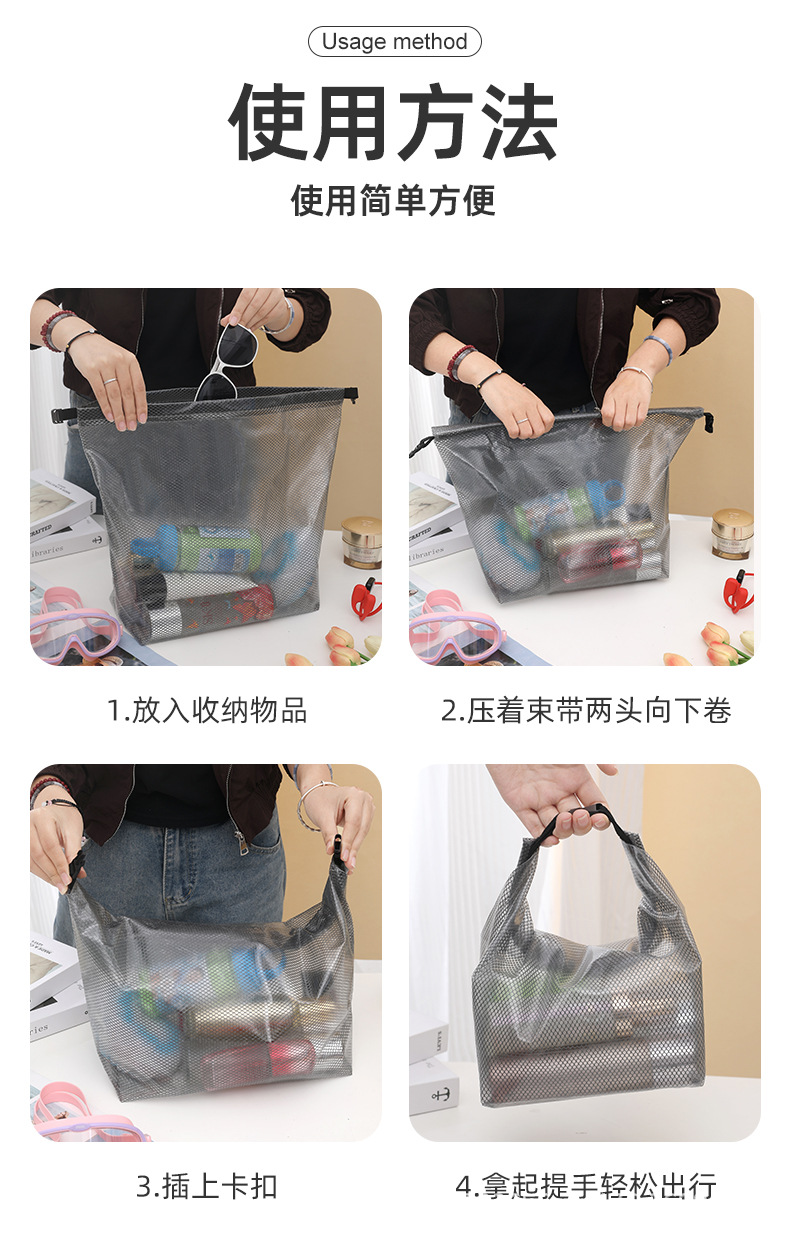 Usage method

使用方法

使用简单方便

1.放入收纳物品

2.压着束带两头向下卷

3.插上卡扣

4.拿起提手轻松出行