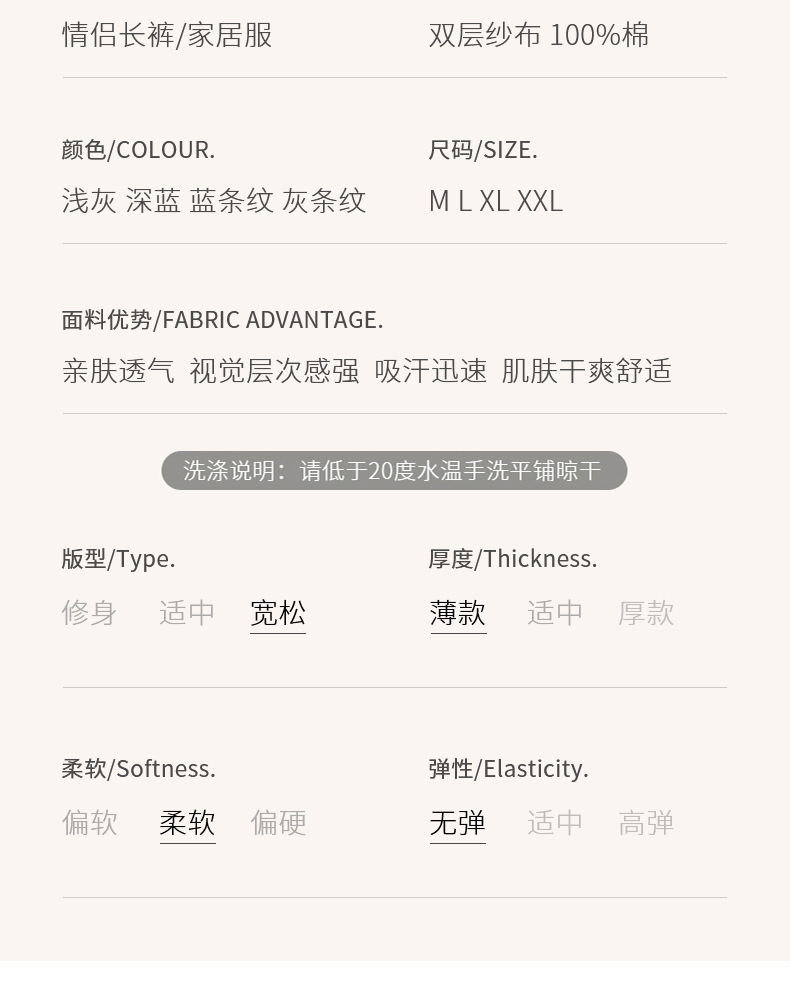 情侣长裤/家居服

双层纱布 100%棉

颜色/COLOUR.

浅灰 深蓝 蓝条纹 灰条纹

尺码/SIZE.

M L XL XXL

面料优势/FABRIC ADVANTAGE.

亲肤透气 视觉层次感强 吸汗迅速 肌肤干爽舒适

洗涤说明：请低于20度水温手洗平铺晾干

版型/Type.

修身 适中 宽松

厚度/Thickness.

薄款 适中 厚款

柔软/Softness.

偏软 柔软 偏硬

弹性/Elasticity.

无弹 适中 高弹