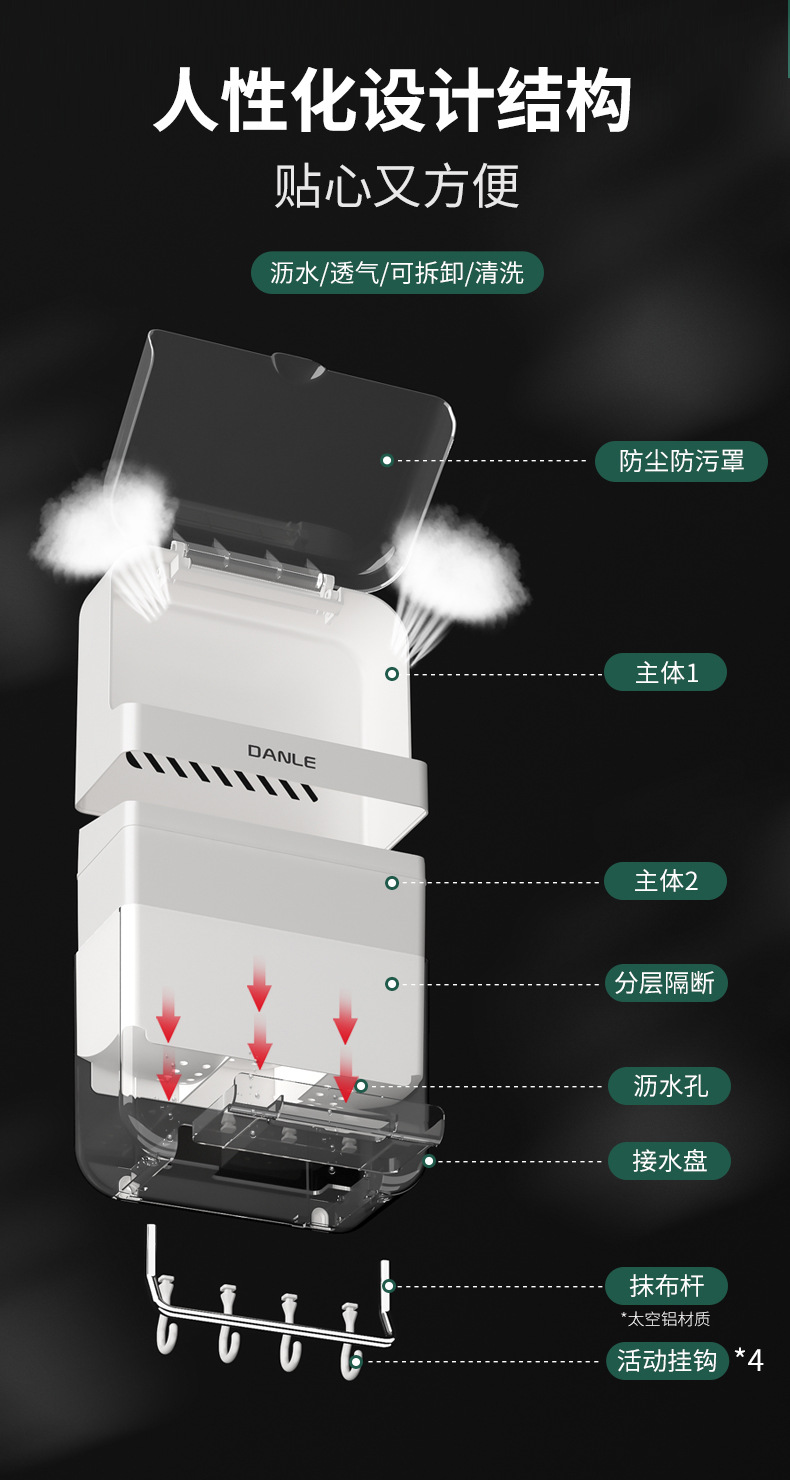 人性化设计结构
贴心又方便

沥水/透气/可拆卸/清洗

防尘防污罩

主体1

DANLE

主体2

分层隔断

沥水孔

接水盘

抹布杆
*太空铝材质

活动挂钩 *4