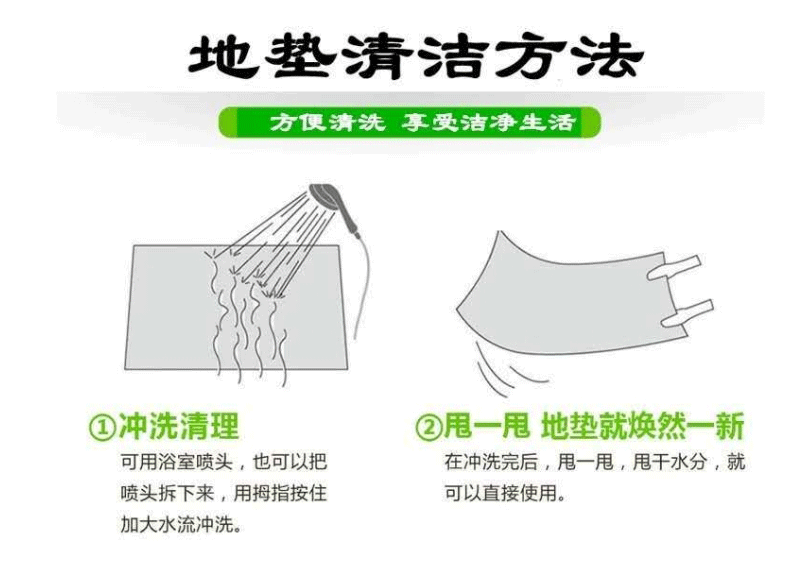 地垫清洁方法

方便清洗 享受洁净生活

①冲洗清理
可用浴室喷头，也可以把喷头拆下来，用拇指按住加大水流冲洗。

②甩一甩 地垫就焕然一新
在冲洗完后，甩一甩，甩干水分，就可以直接使用。