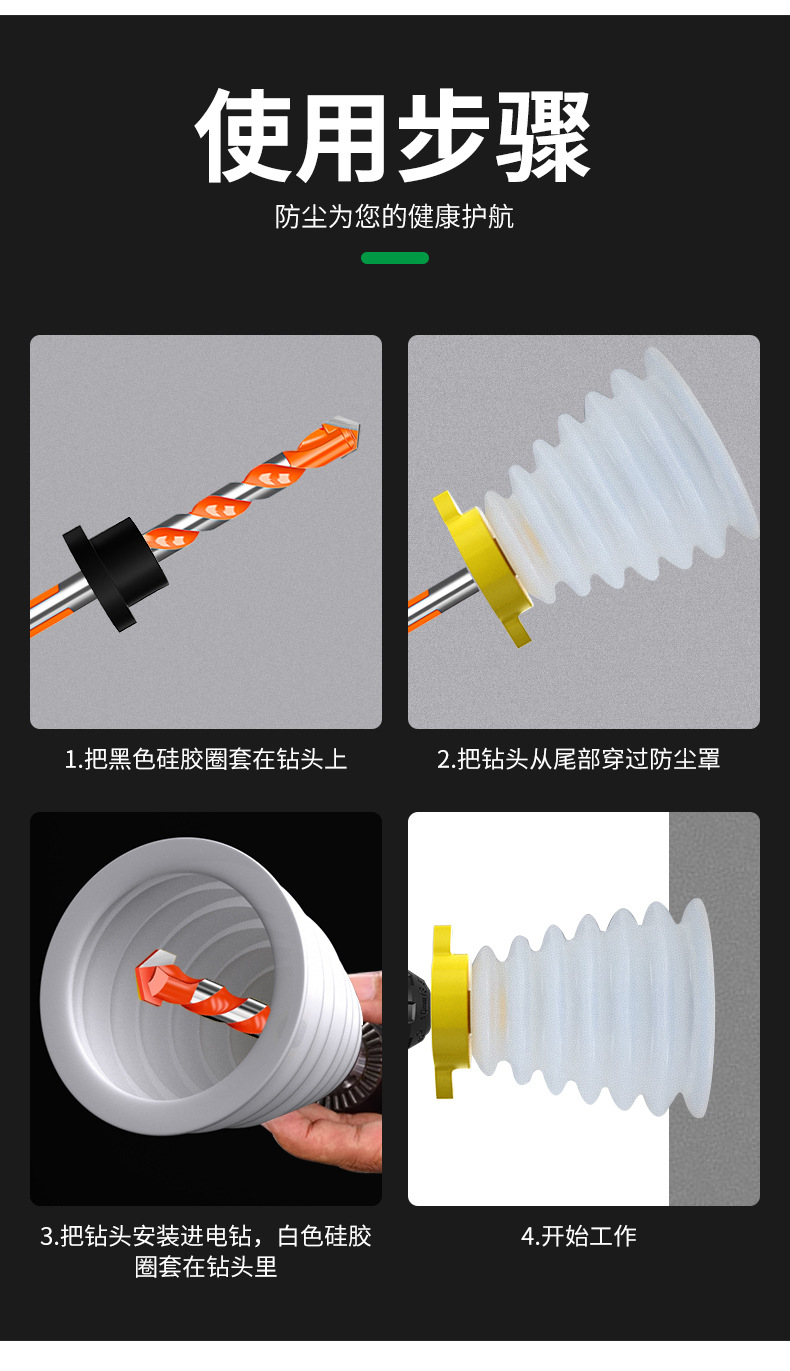 使用步骤

防尘为您的健康护航

1.把黑色硅胶圈套在钻头上

2.把钻头从尾部穿过防尘罩

3.把钻头安装进电钻，白色硅胶圈套在钻头里

4.开始工作