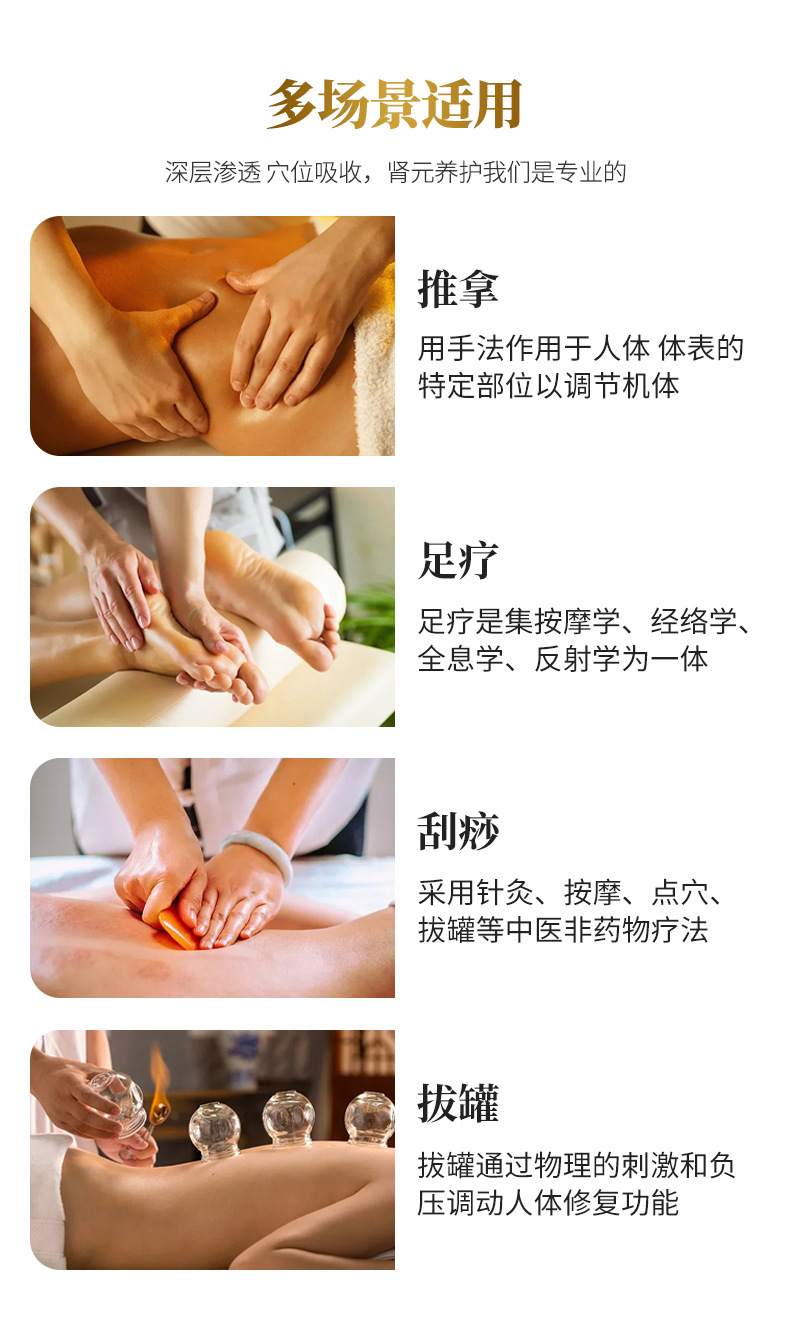 多场景适用

深层渗透 穴位吸收，肾元养护我们是专业的

推拿

用手法作用于人体 体表的特定部位以调节机体

足疗

足疗是集按摩学、经络学、全息学、反射学为一体

刮痧

采用针灸、按摩、点穴、拔罐等中医非药物疗法

拔罐

拔罐通过物理的刺激和负压调动人体修复功能