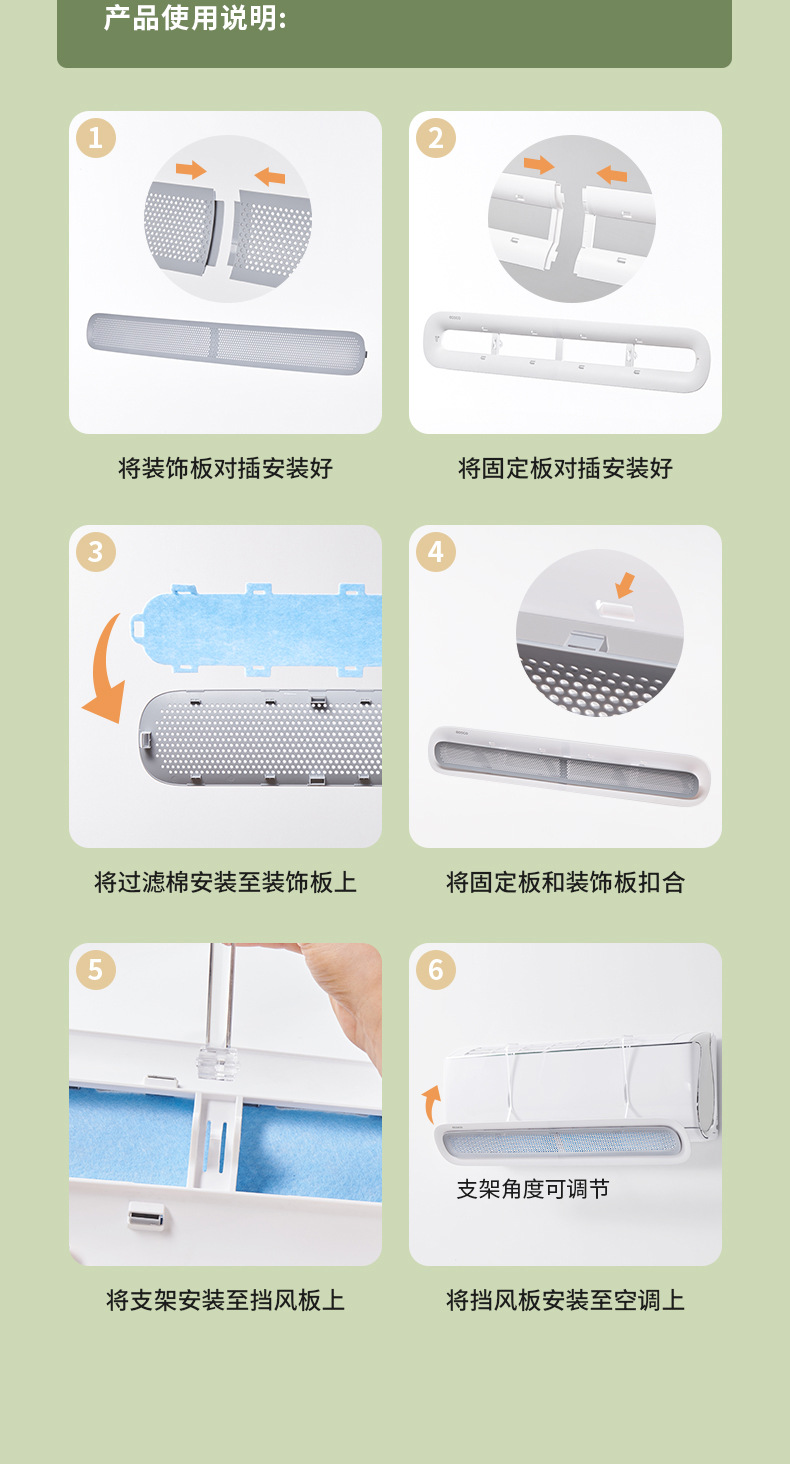 产品使用说明:

1
将装饰板对插安装好

2
将固定板对插安装好

3
将过滤棉安装至装饰板上

4
将固定板和装饰板扣合

5
将支架安装至挡风板上

6
支架角度可调节
将挡风板安装至空调上