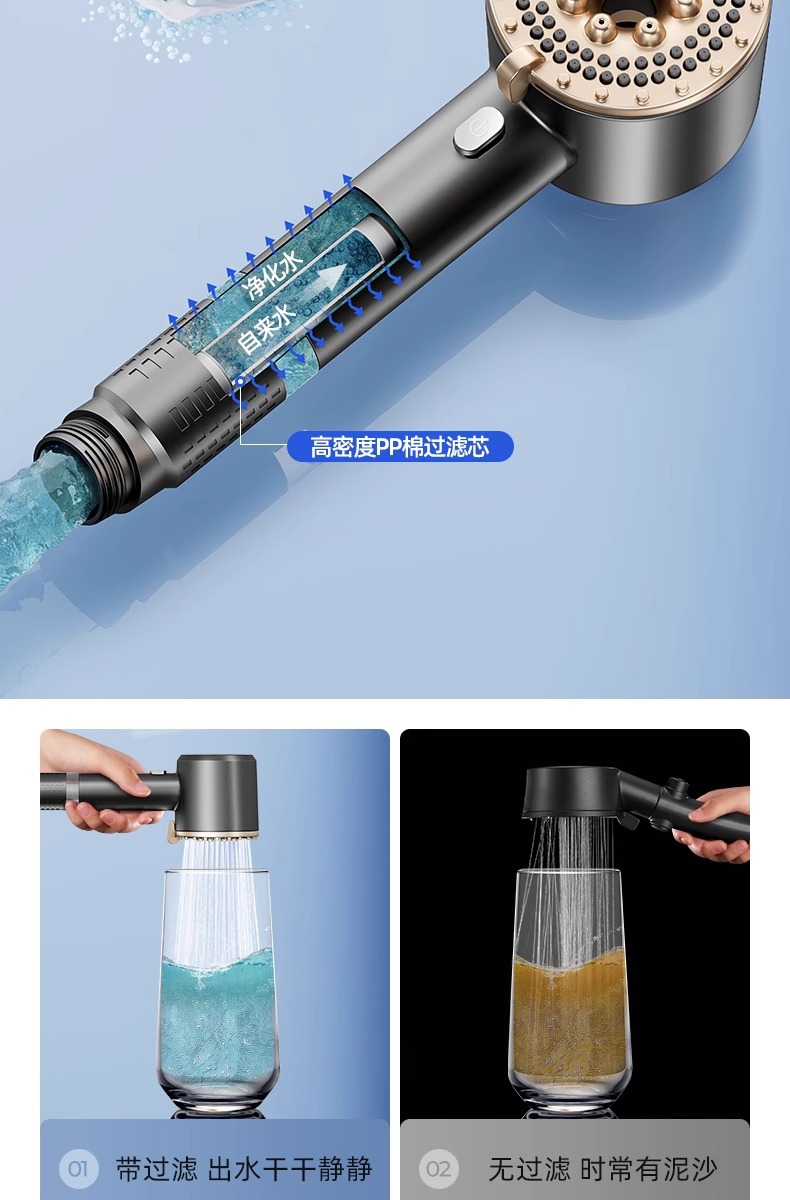 净化水
自来水
高密度PP棉过滤芯

01 带过滤 出水干干静静

02 无过滤 时常有泥沙