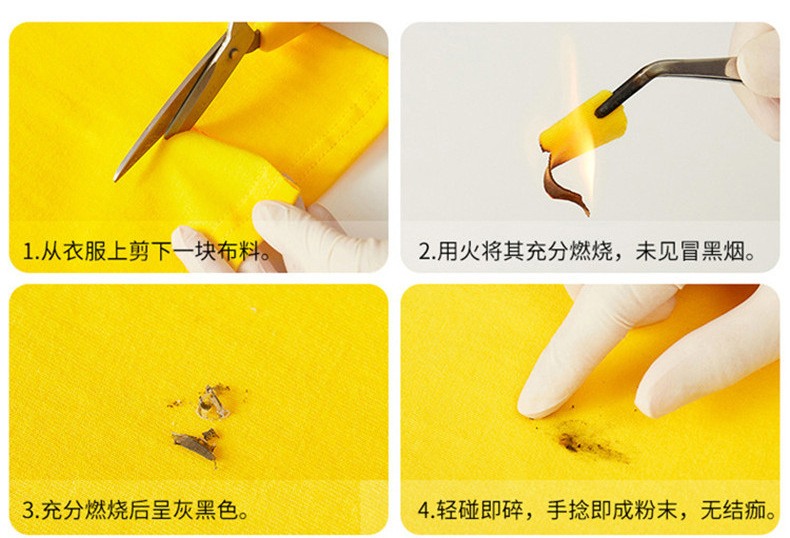 1.从衣服上剪下一块布料。

2.用火将其充分燃烧，未见冒黑烟。

3.充分燃烧后呈灰黑色。

4.轻碰即碎，手捻即成粉末，无结痂。