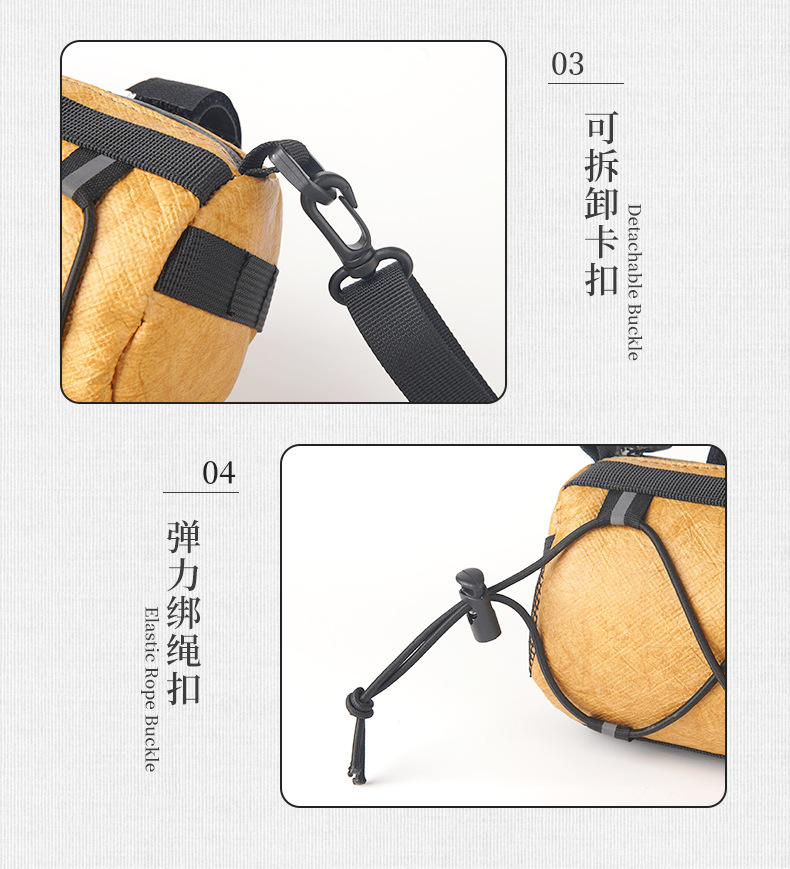 03

可拆卸卡扣

Detachable Buckle

04

弹力绑绳扣

Elastic Rope Buckle