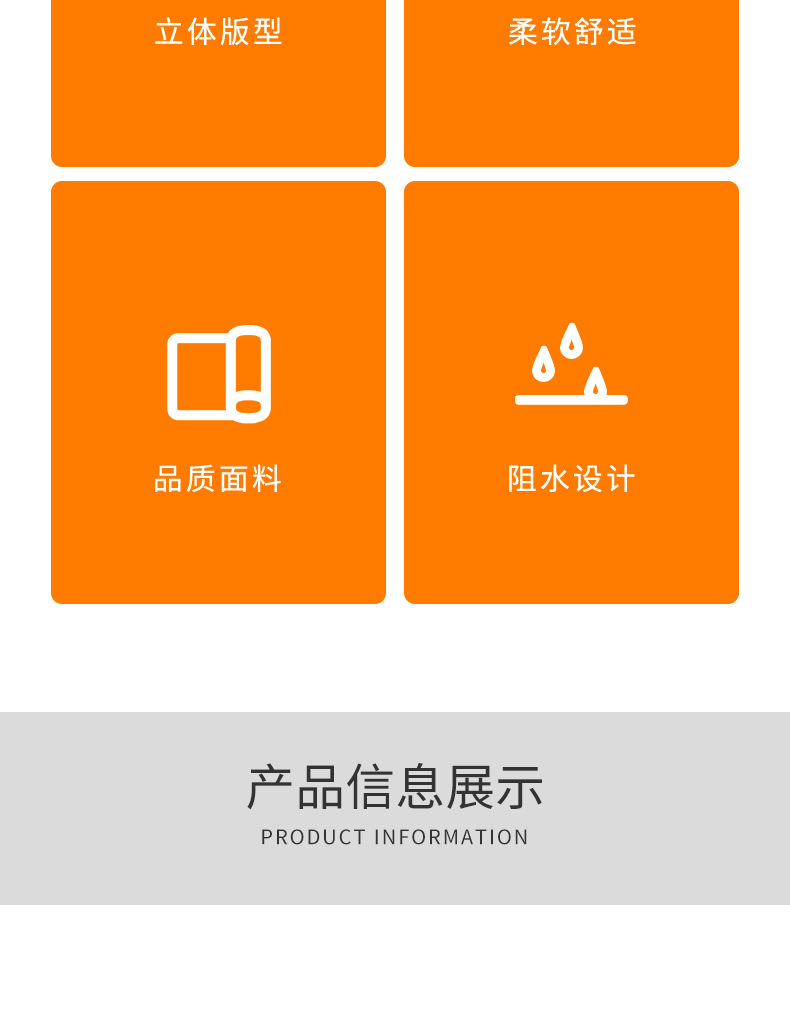 立体版型

柔软舒适

品质面料

阻水设计

产品信息展示

PRODUCT INFORMATION