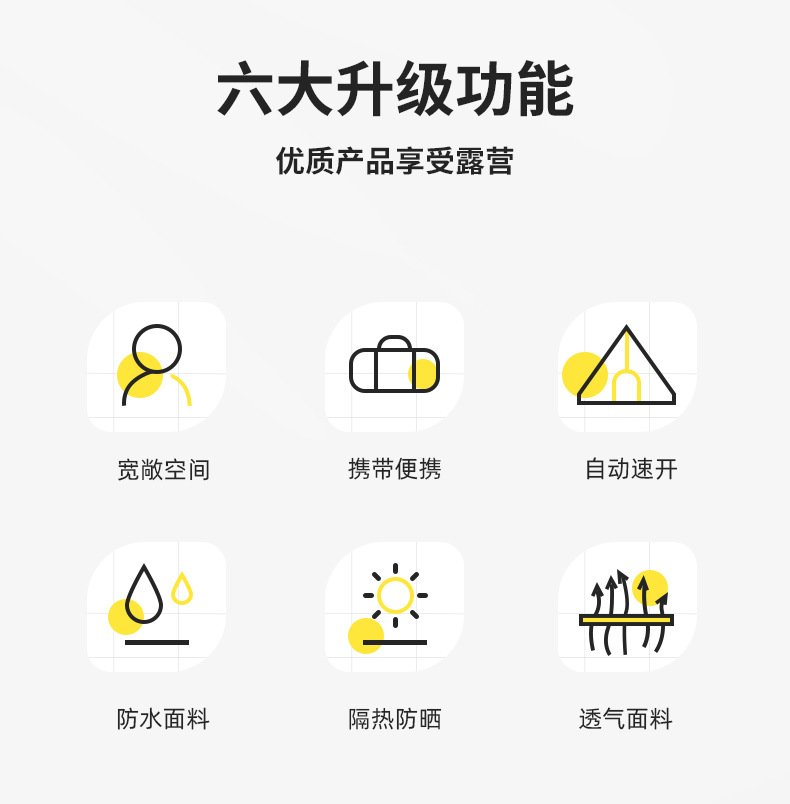 六大升级功能

优质产品享受露营

宽敞空间

携带便携

自动速开

防水面料

隔热防晒

透气面料