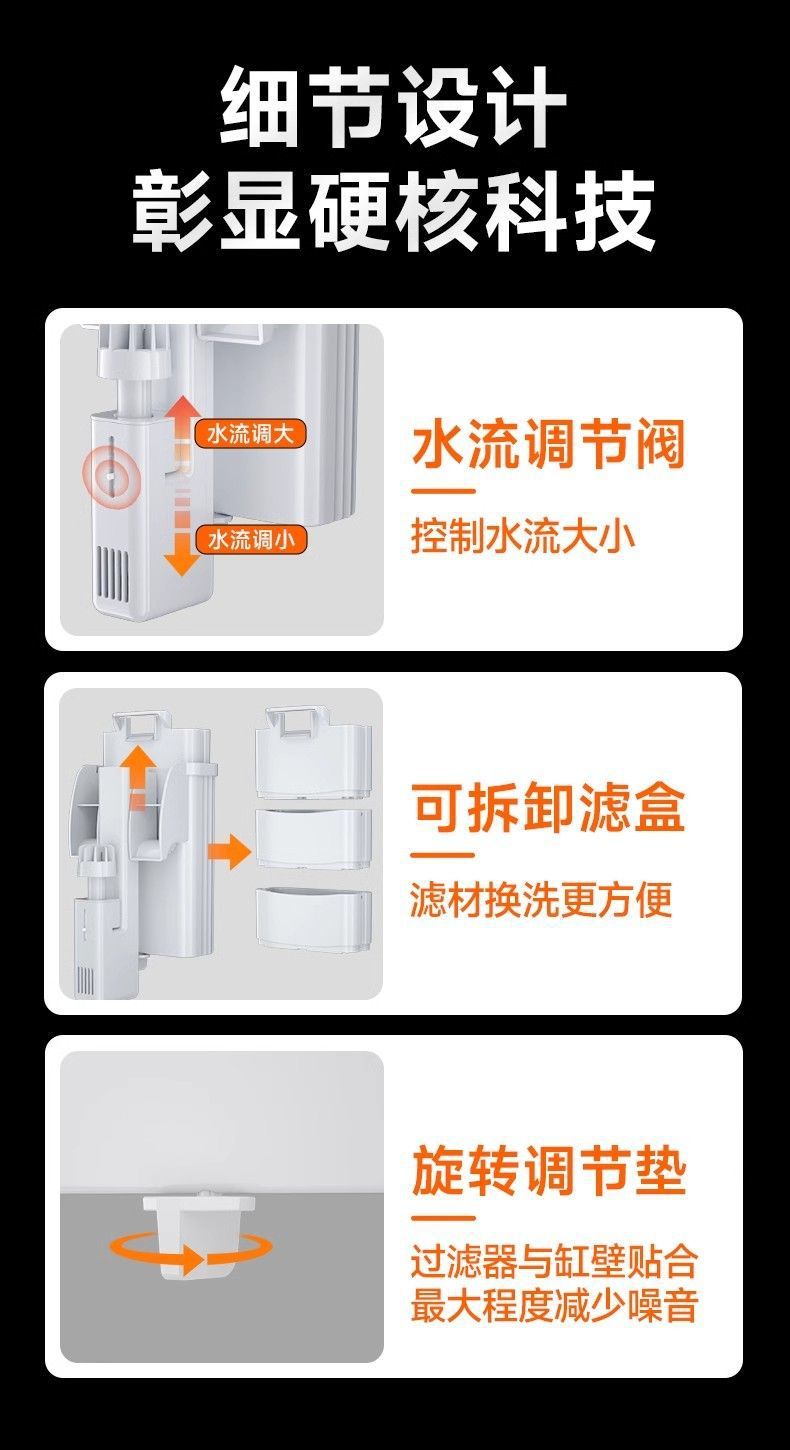 细节设计
彰显硬核科技

水流调大
水流调小

水流调节阀
控制水流大小

可拆卸滤盒
滤材换洗更方便

旋转调节垫
过滤器与缸壁贴合
最大程度减少噪音