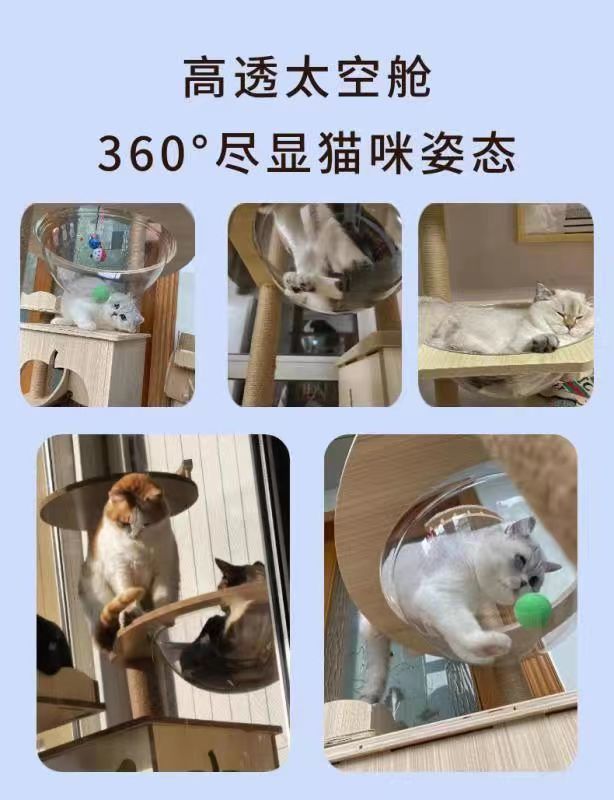 高透太空舱

360°尽显猫咪姿态