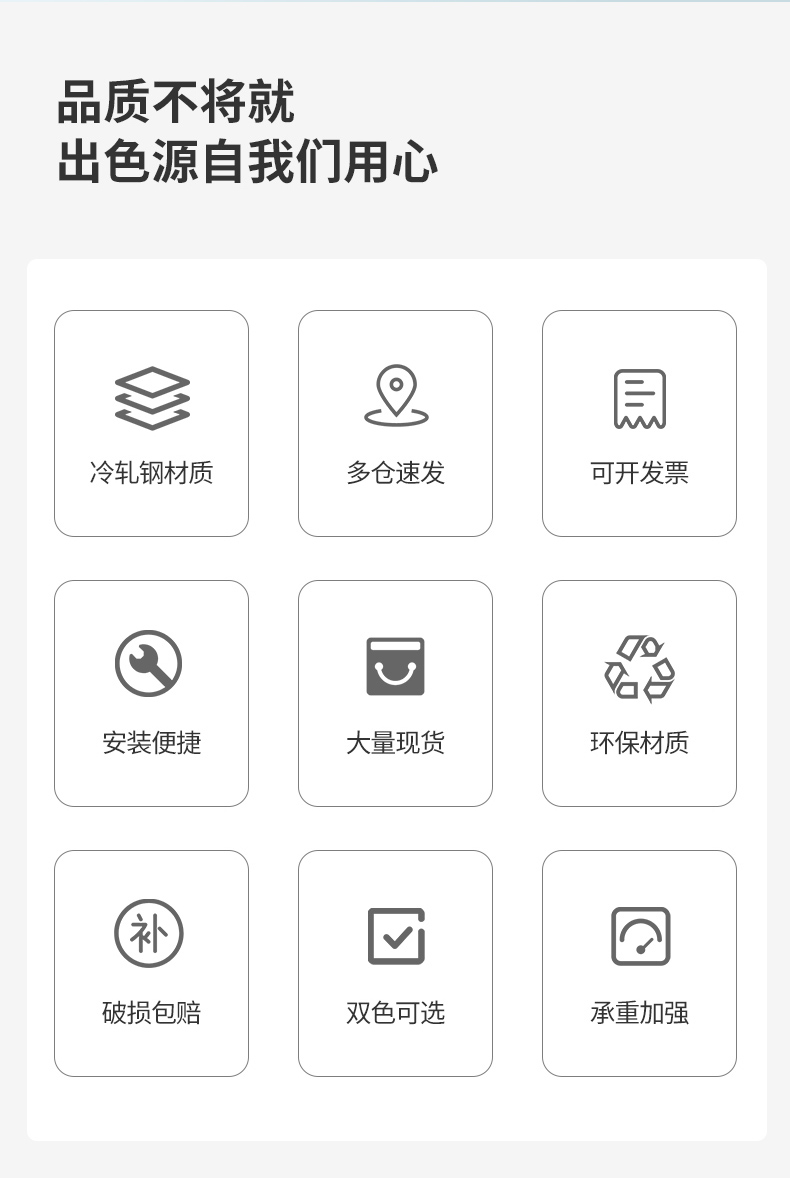 品质不将就
出色源自我们用心

冷轧钢材质

多仓速发

可开发票

安装便捷

大量现货

环保材质

补

破损包赔

双色可选

承重加强