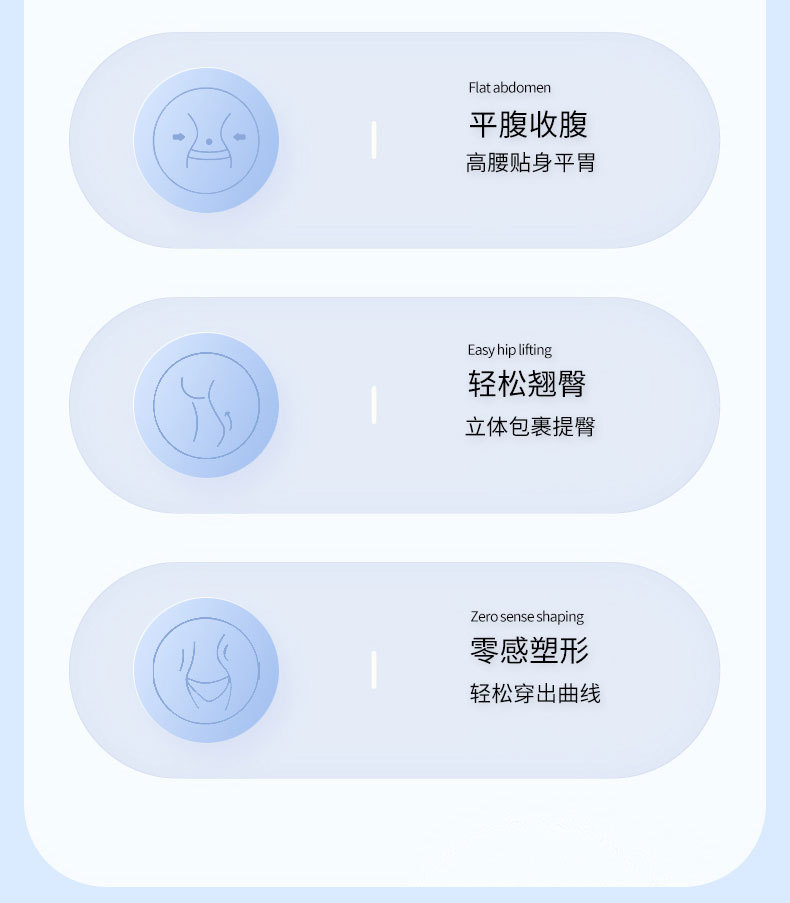 Flat abdomen
平腹收腹
高腰贴身平胃

Easy hip lifting
轻松翘臀
立体包裹提臀

Zero sense shaping
零感塑形
轻松穿出曲线