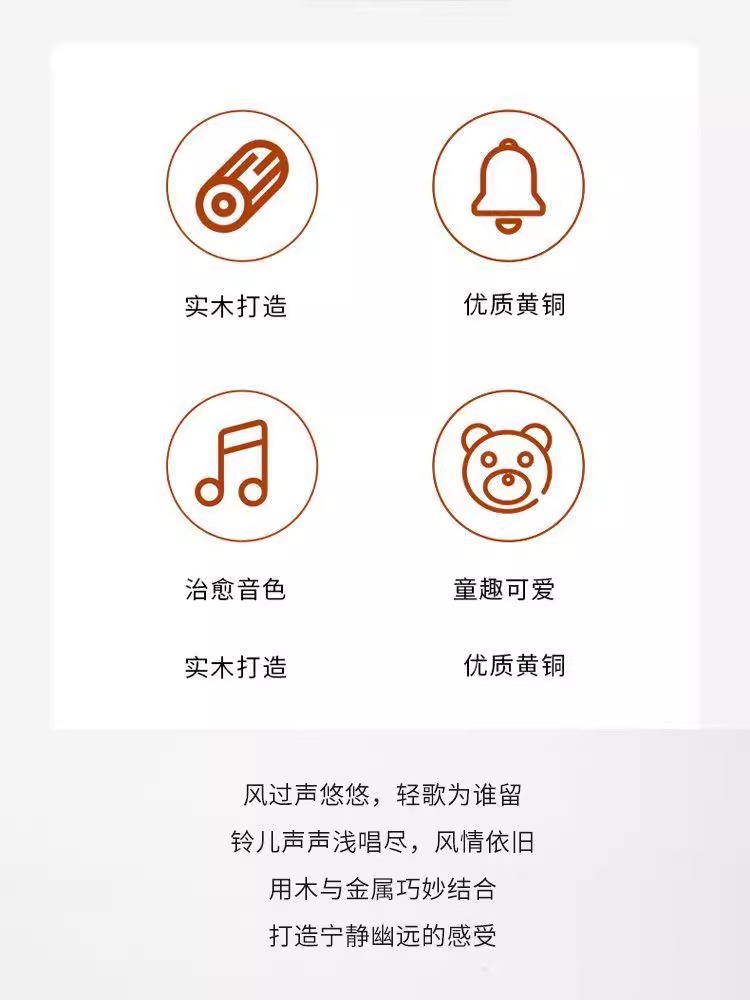 实木打造

优质黄铜

治愈音色

童趣可爱

实木打造

优质黄铜

风过声悠悠，轻歌为谁留

铃儿声声浅唱尽，风情依旧

用木与金属巧妙结合

打造宁静幽远的感受