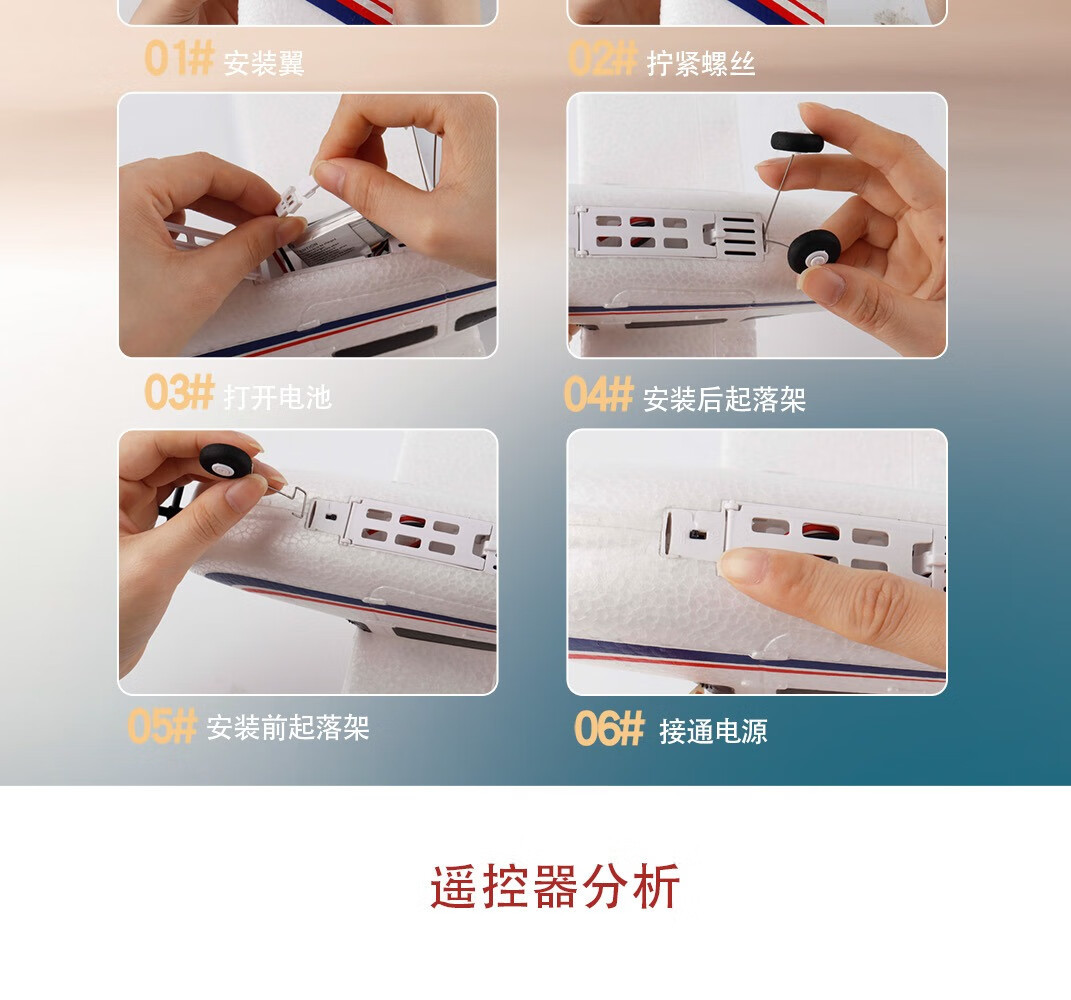 01# 安装翼

02# 拧紧螺丝

03# 打开电池

04# 安装后起落架

05# 安装前起落架

06# 接通电源

遥控器分析