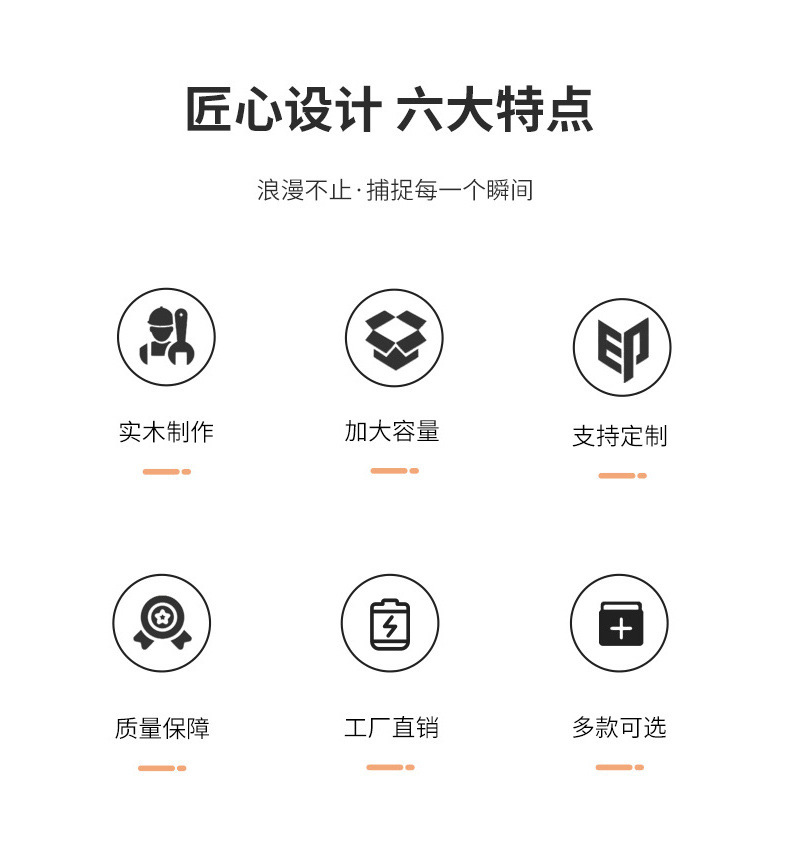 匠心设计 六大特点

浪漫不止·捕捉每一个瞬间

实木制作

加大容量

支持定制

质量保障

工厂直销

多款可选