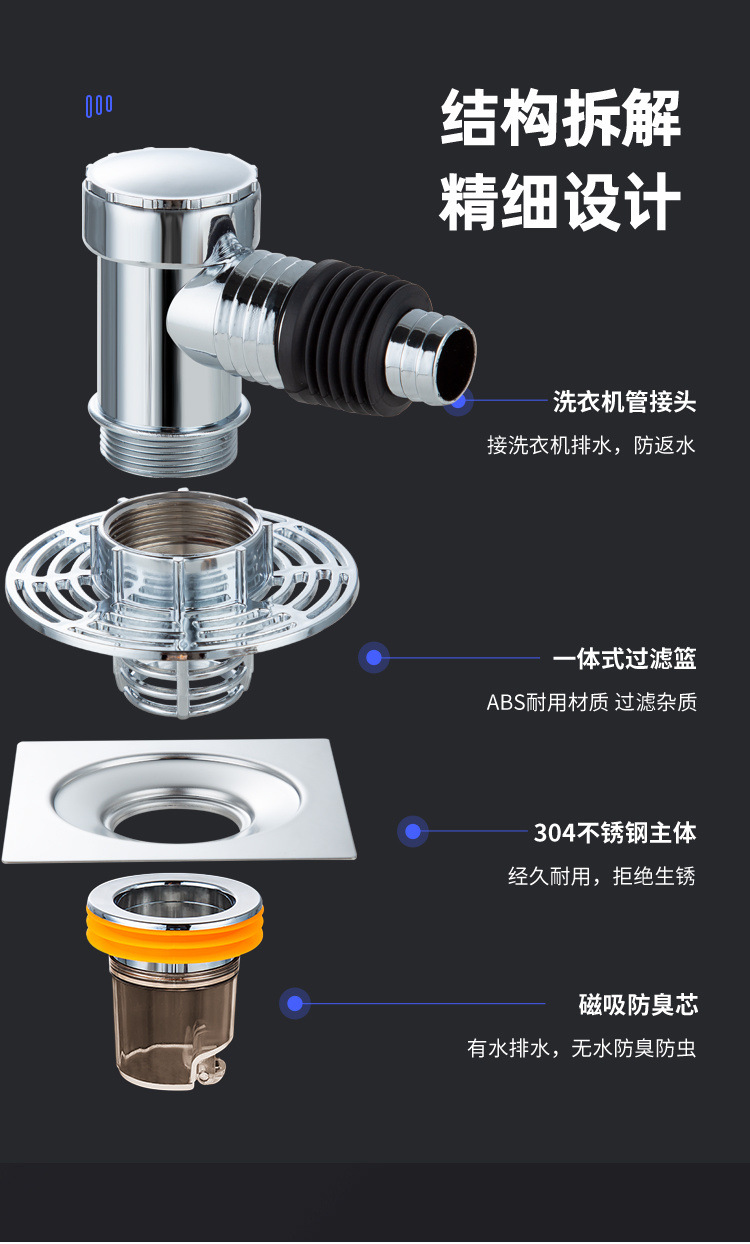 结构拆解
精细设计

洗衣机管接头
接洗衣机排水，防返水

一体式过滤篮
ABS耐用材质 过滤杂质

304不锈钢主体
经久耐用，拒绝生锈

磁吸防臭芯
有水排水，无水防臭防虫