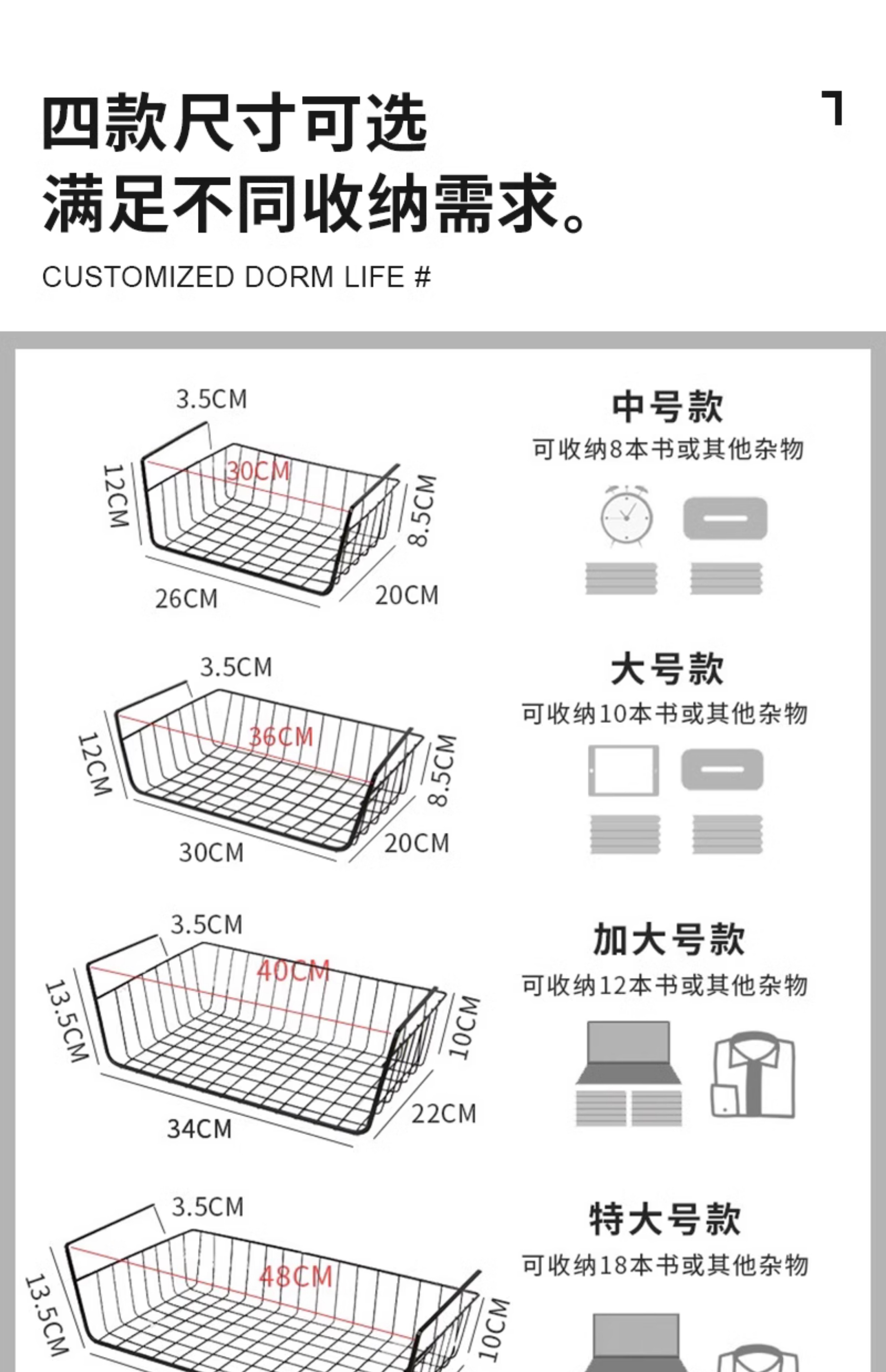 四款尺寸可选
满足不同收纳需求。

CUSTOMIZED DORM LIFE #

3.5CM
12CM
30CM
8.5CM
26CM
20CM

中号款
可收纳8本书或其他杂物

3.5CM
12CM
36CM
8.5CM
30CM
20CM

大号款
可收纳10本书或其他杂物

3.5CM
13.5CM
40CM
10CM
34CM
22CM

加大号款
可收纳12本书或其他杂物

3.5CM
13.5CM
48CM
10CM

特大号款
可收纳18本书或其他杂物