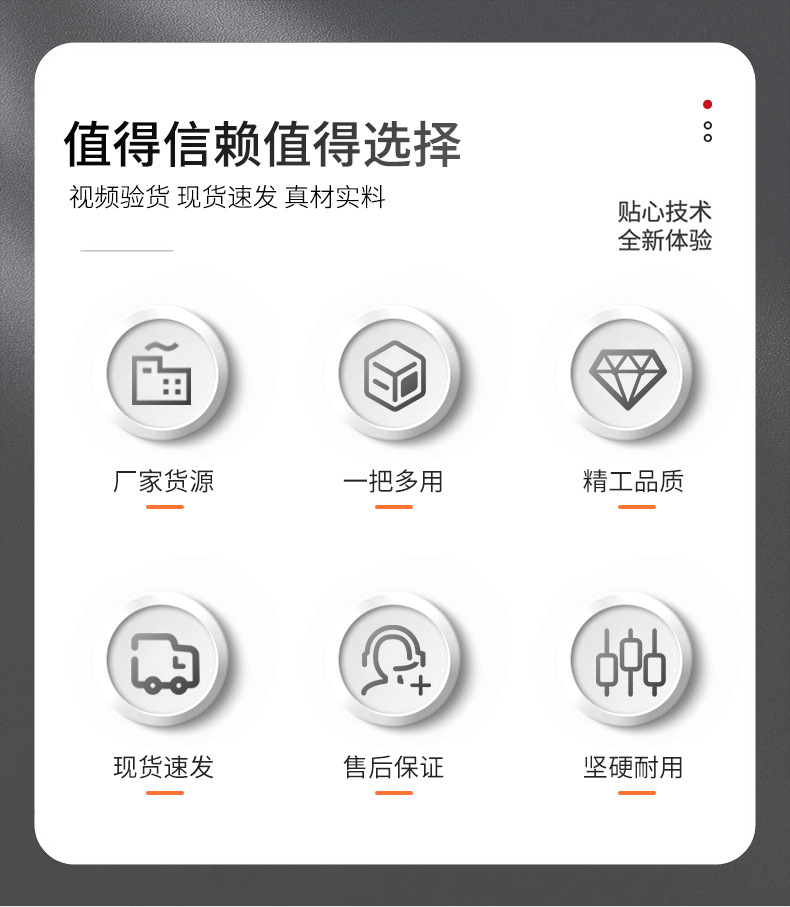 值得信赖值得选择

视频验货 现货速发 真材实料

贴心技术
全新体验

厂家货源

一把多用

精工品质

现货速发

售后保证

坚硬耐用