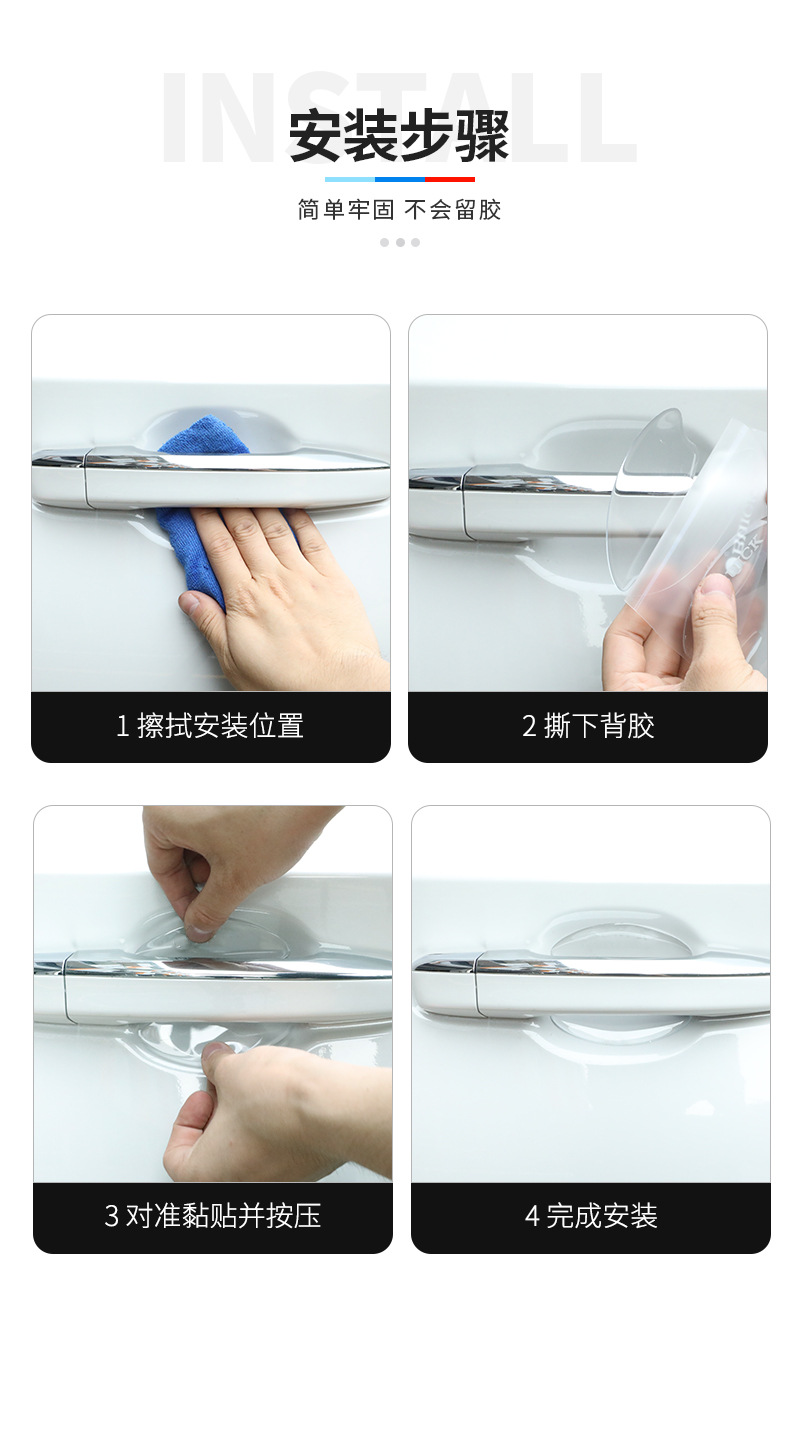 INSTALL
安装步骤

简单牢固 不会留胶

1 擦拭安装位置

2 撕下背胶

3 对准黏贴并按压

4 完成安装