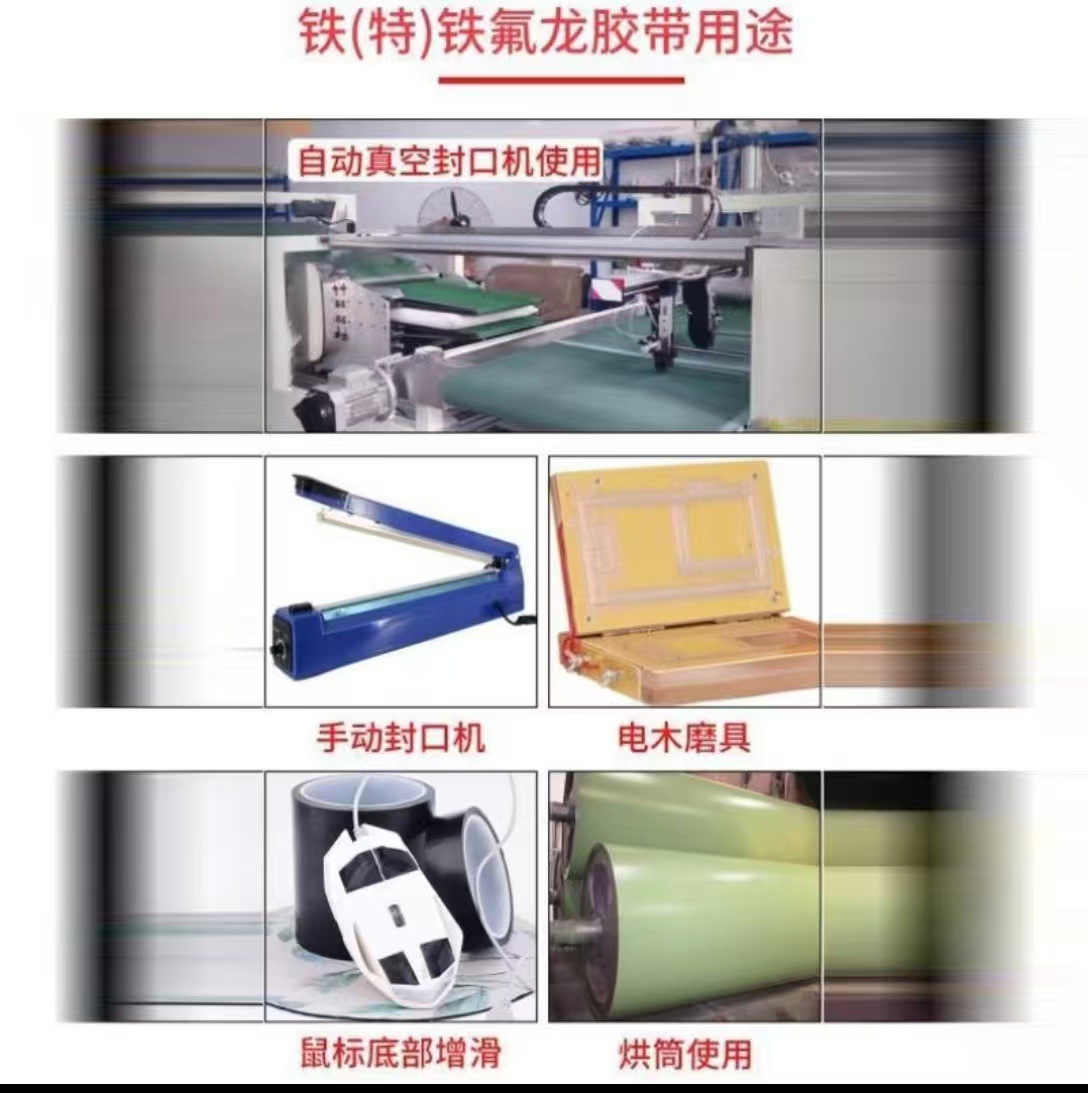 铁(特)铁氟龙胶带用途

自动真空封口机使用

手动封口机

电木磨具

鼠标底部增滑

烘筒使用