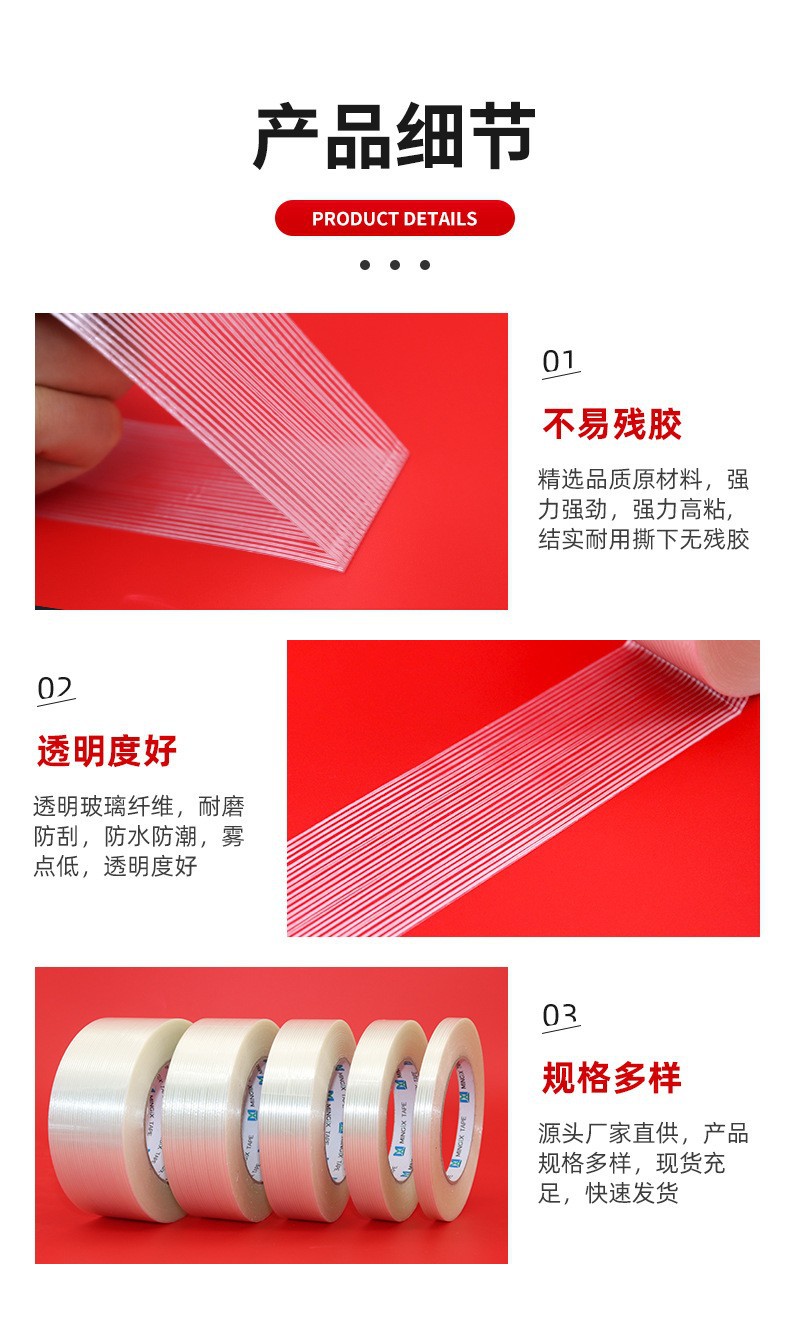 产品细节

PRODUCT DETAILS

01

不易残胶

精选品质原材料，强力强劲，强力高粘，结实耐用撕下无残胶

02

透明度好

透明玻璃纤维，耐磨防刮，防水防潮，雾点低，透明度好

MINGX TAPE

03

规格多样

源头厂家直供，产品规格多样，现货充足，快速发货