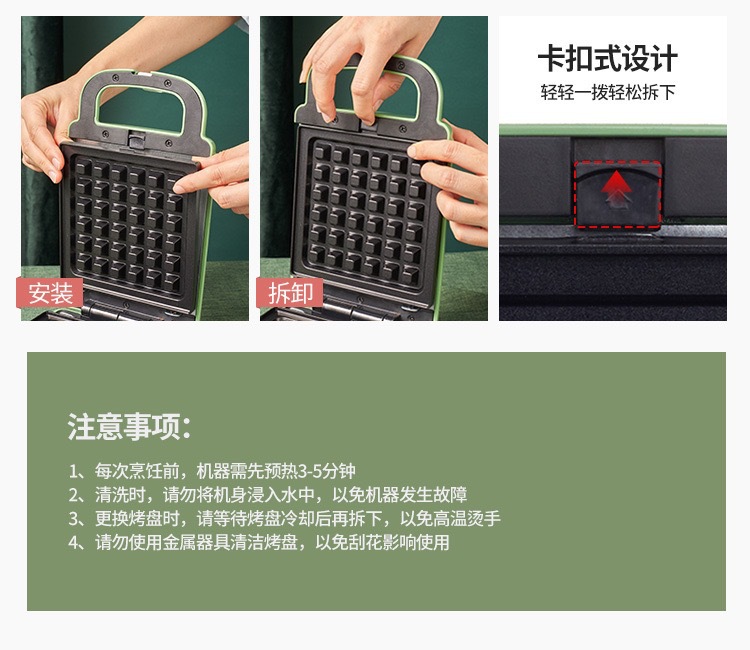 安装

拆卸

卡扣式设计

轻轻一拨轻松拆下

注意事项:

1、每次烹饪前，机器需先预热3-5分钟
2、清洗时，请勿将机身浸入水中，以免机器发生故障
3、更换烤盘时，请等待烤盘冷却后再拆下，以免高温烫手
4、请勿使用金属器具清洁烤盘，以免刮花影响使用