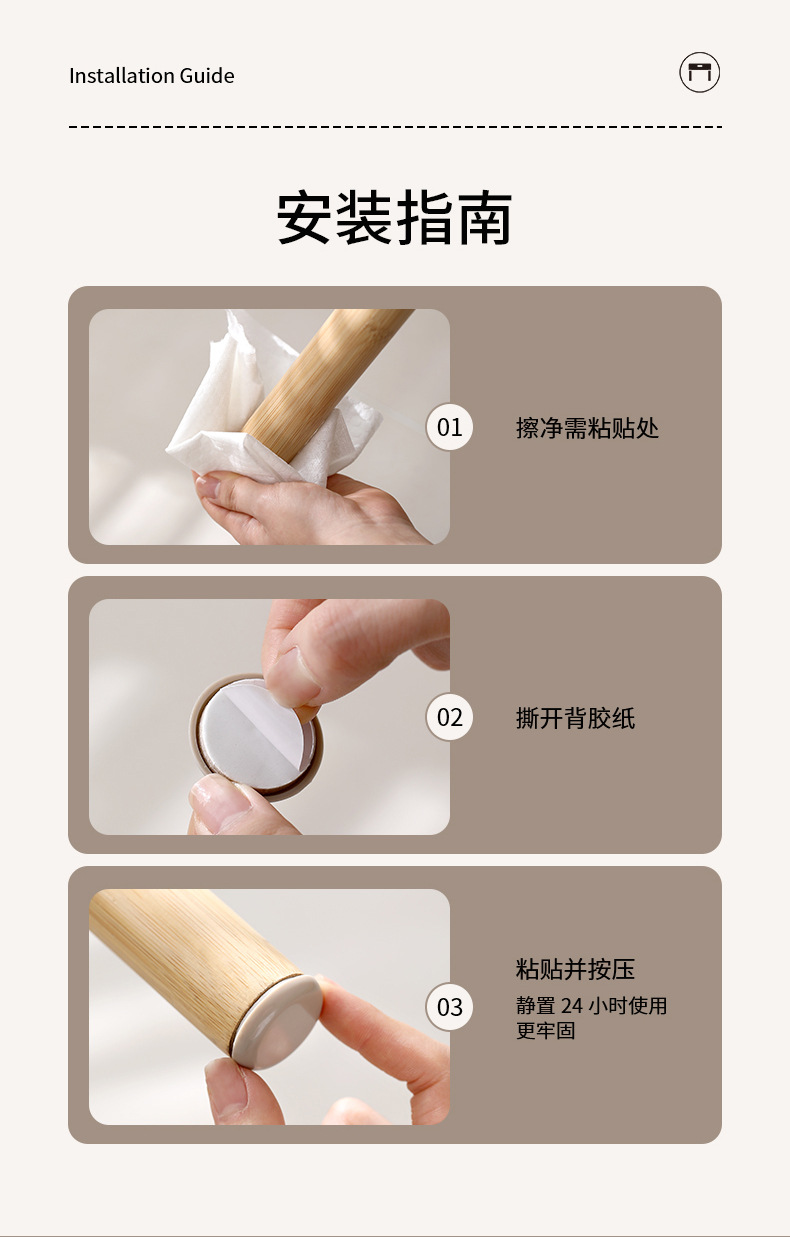 Installation Guide

安装指南

01

擦净需粘贴处

02

撕开背胶纸

03

粘贴并按压

静置 24 小时使用更牢固