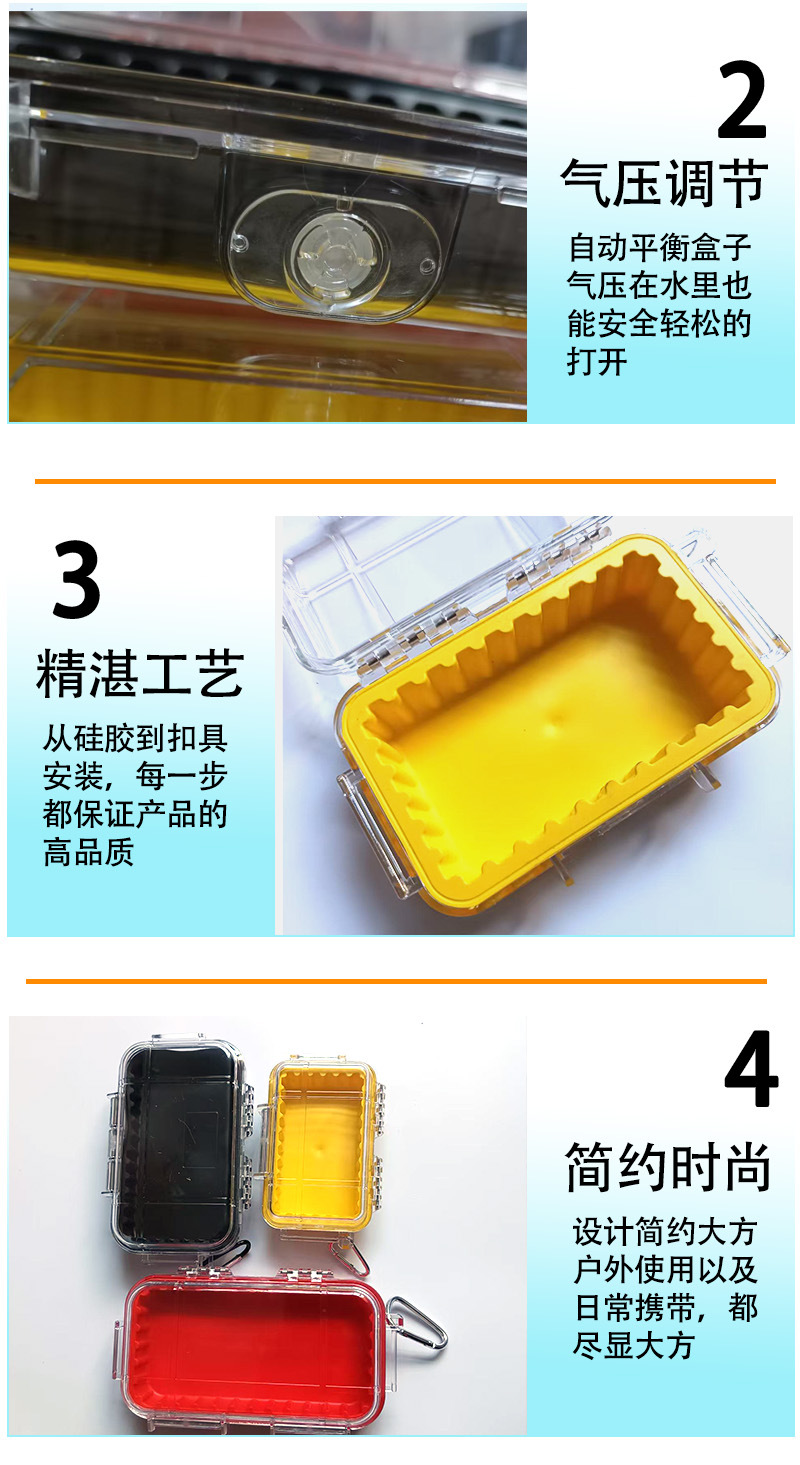 2

气压调节

自动平衡盒子气压在水里也能安全轻松的打开

3

精湛工艺

从硅胶到扣具安装，每一步都保证产品的高品质

4

简约时尚

设计简约大方户外使用以及日常携带，都尽显大方