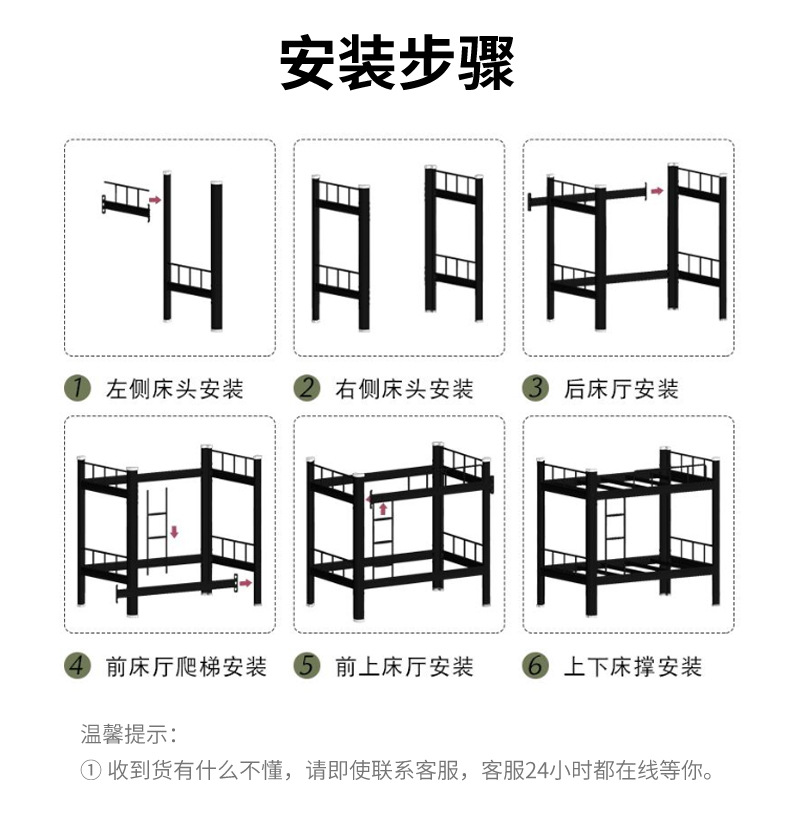 安装步骤

1 左侧床头安装

2 右侧床头安装

3 后床厅安装

4 前床厅爬梯安装

5 前上床厅安装

6 上下床撑安装

温馨提示：

① 收到货有什么不懂，请即使联系客服，客服24小时都在线等你。