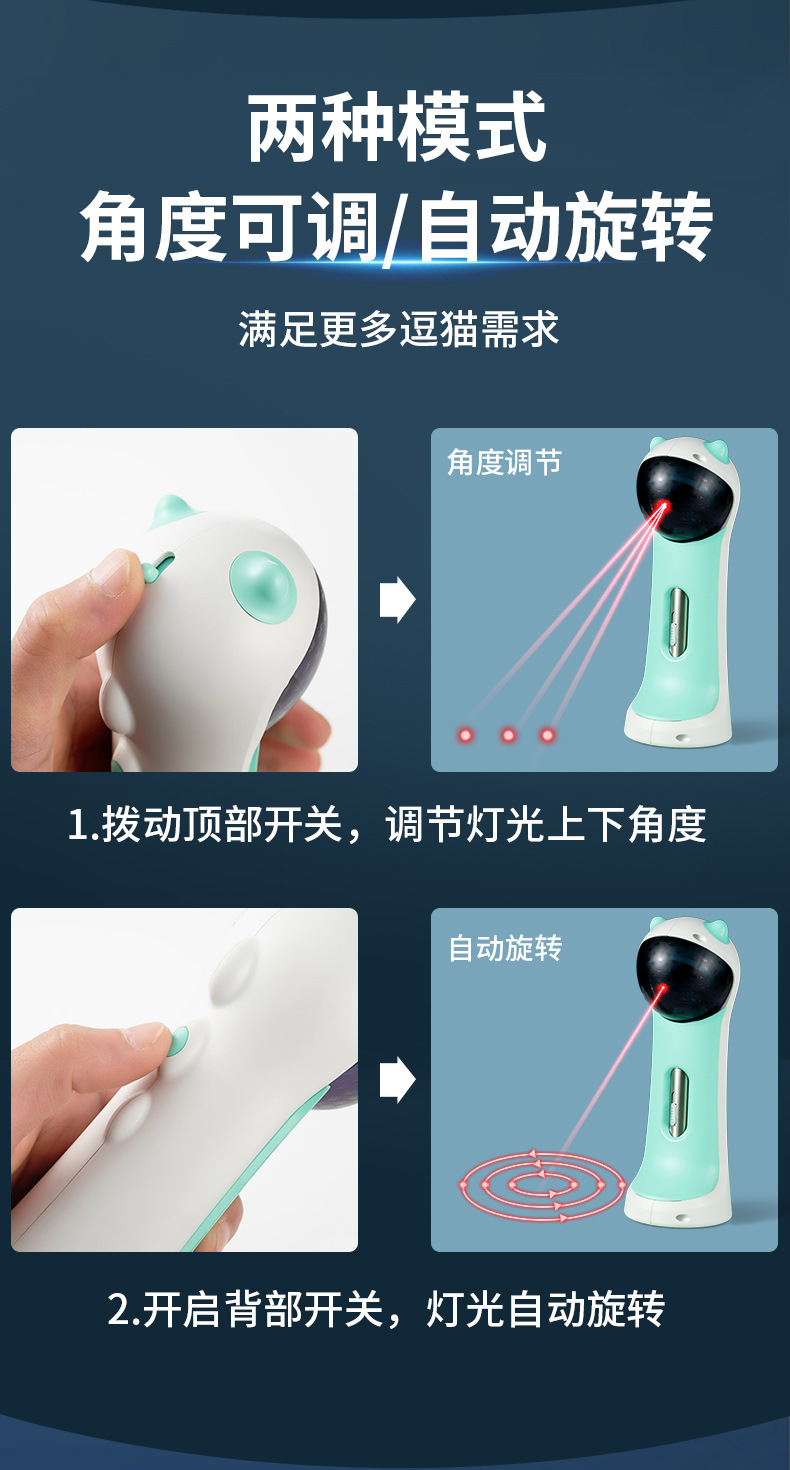 两种模式
角度可调/自动旋转

满足更多逗猫需求

角度调节

1.拨动顶部开关，调节灯光上下角度

自动旋转

2.开启背部开关，灯光自动旋转